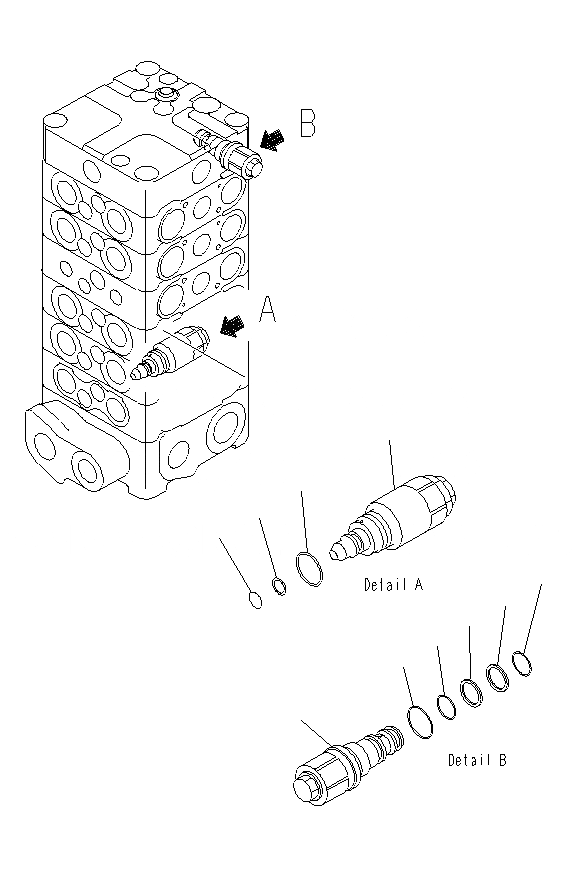 B

A

Detail A

Detail B