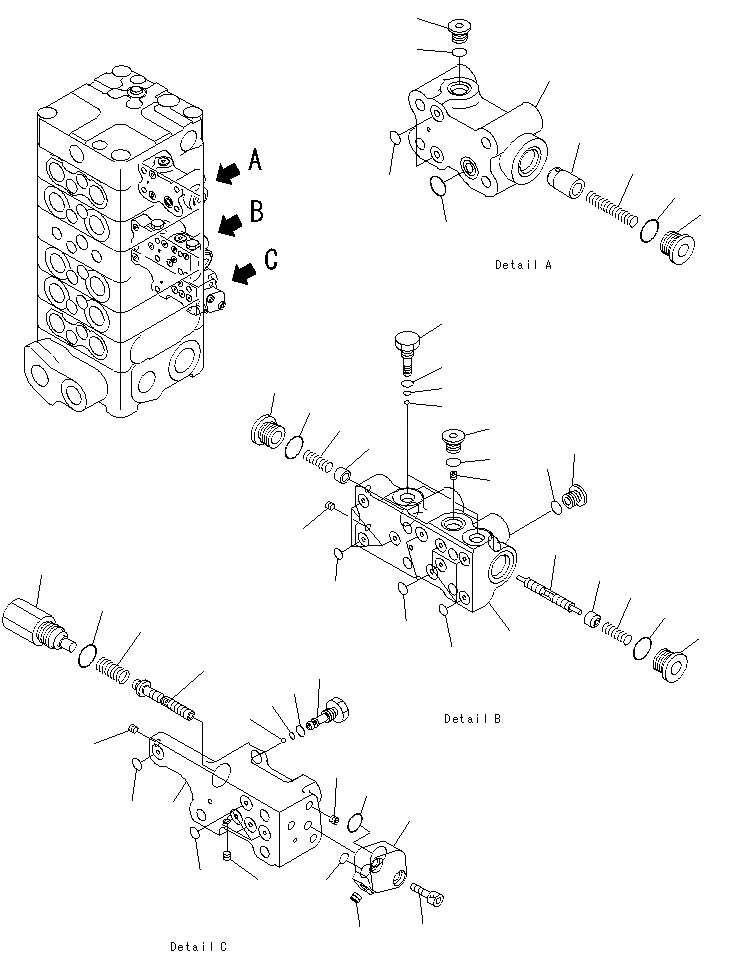 A
B
C
Detail A
Detail B
Detail C