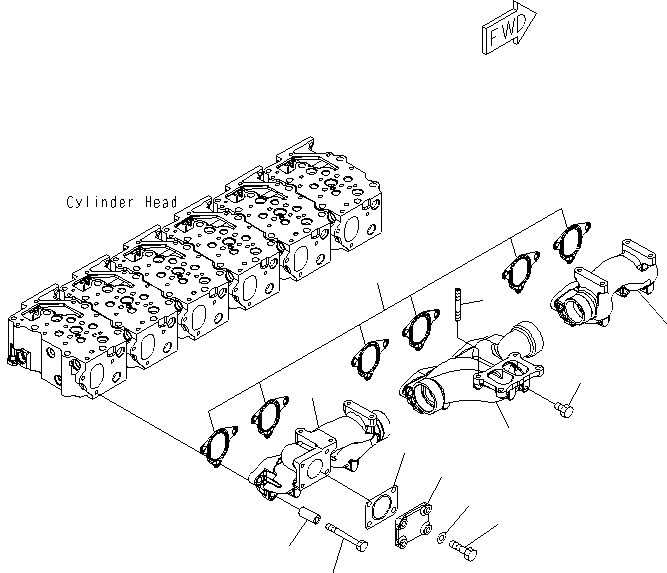 FWD

Cylinder Head