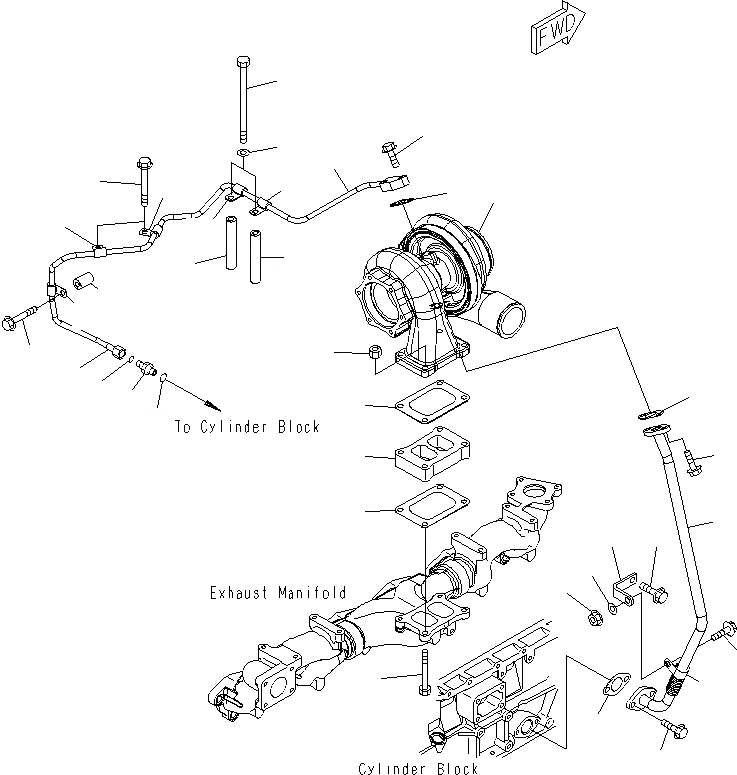 FWD

To Cylinder Block

Exhaust Manifold

Cylinder Block