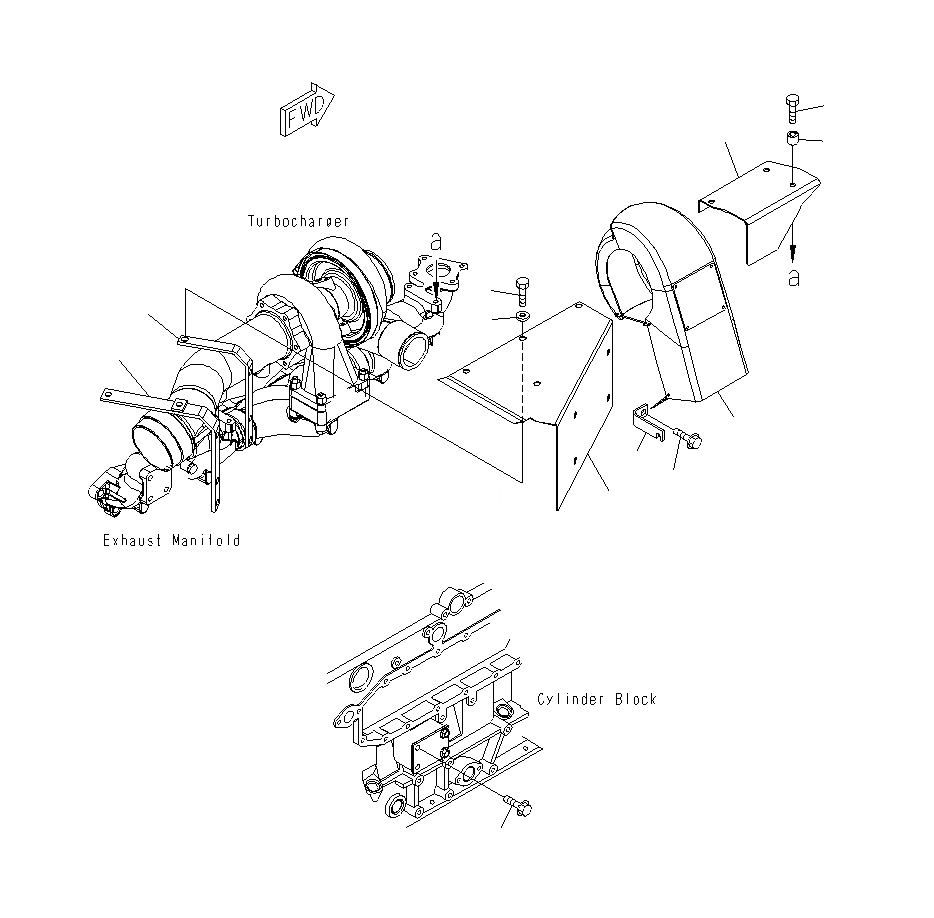 FWD

Turbocharger

a

a

Exhaust Manifold

Cylinder Block