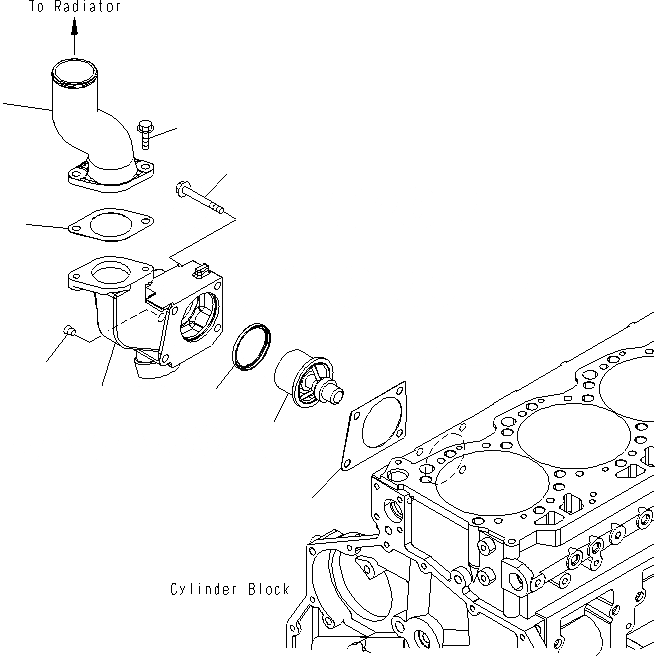 To Radiator

Cylinder Block