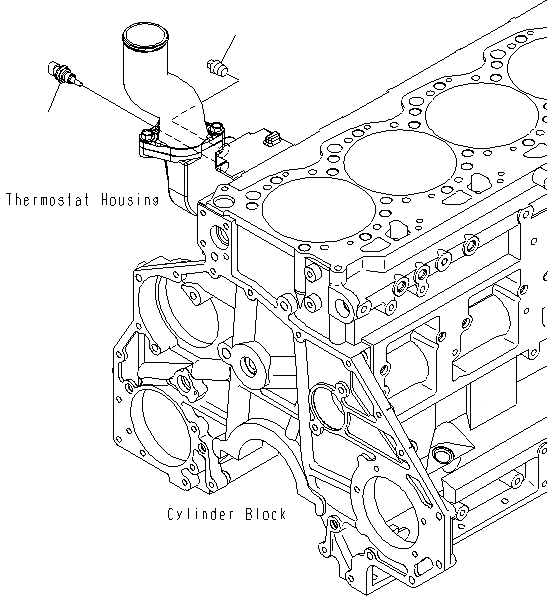 Thermostat Housing

Cylinder Block