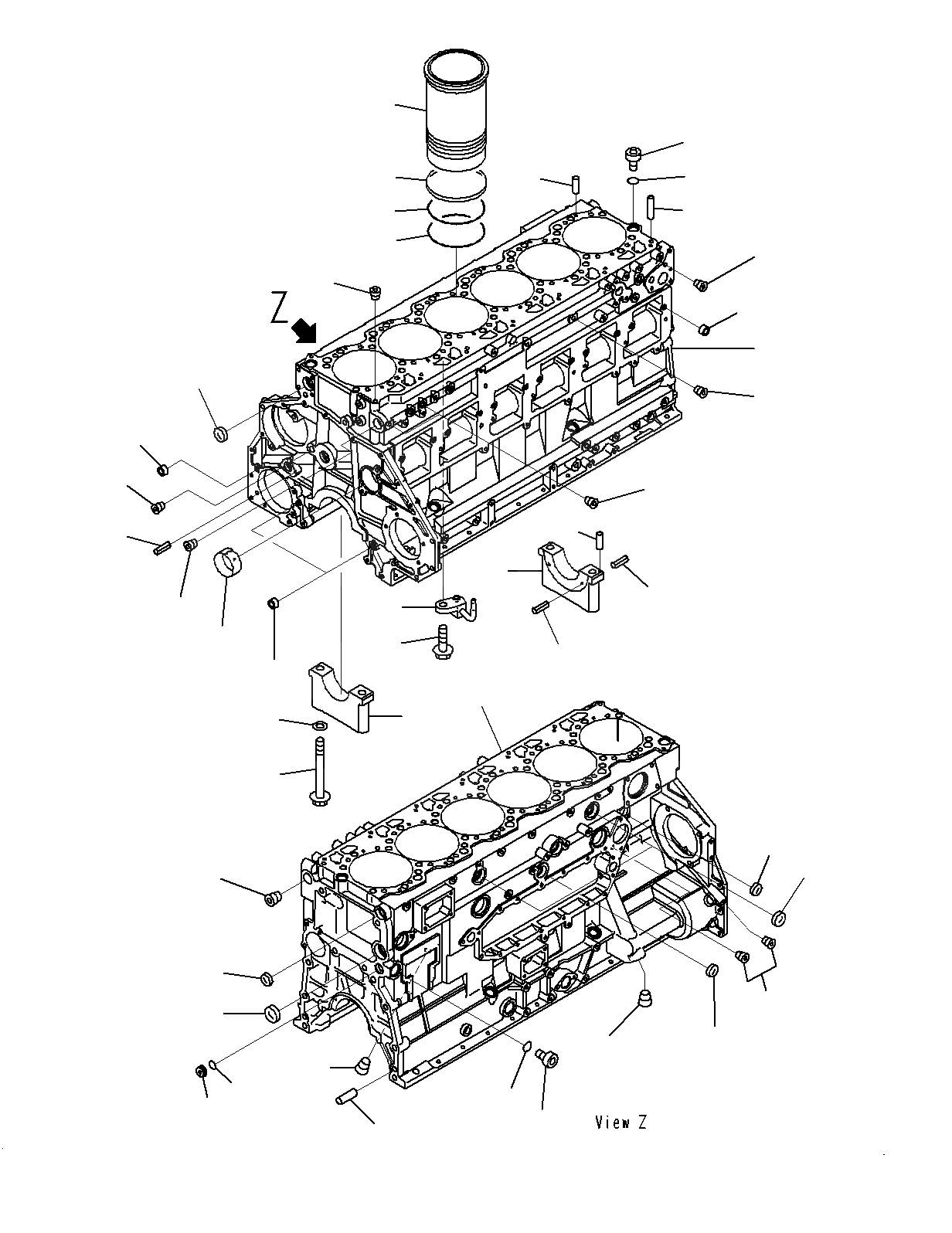 Z

View Z