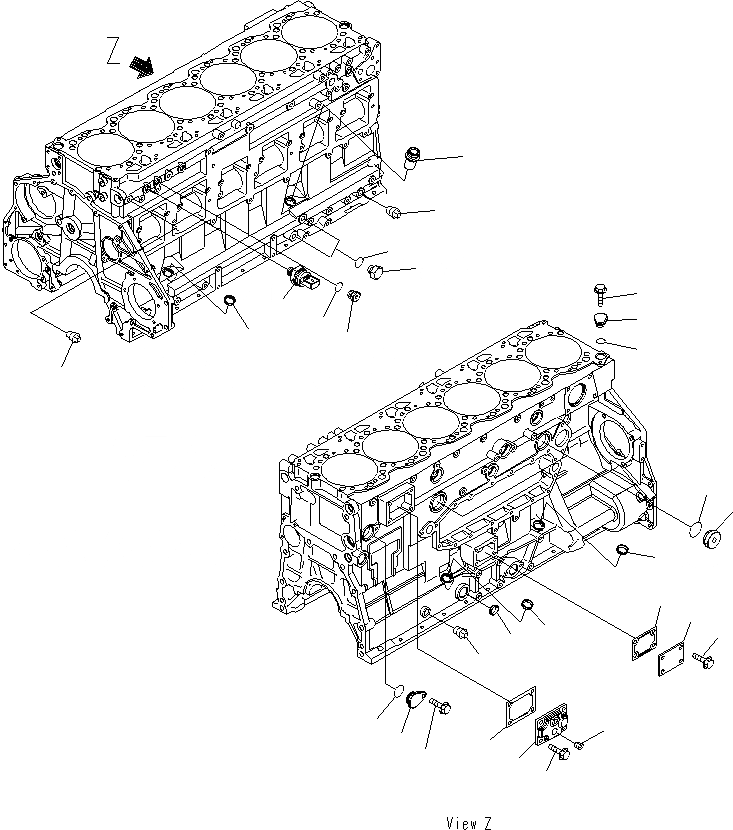 Z

View Z