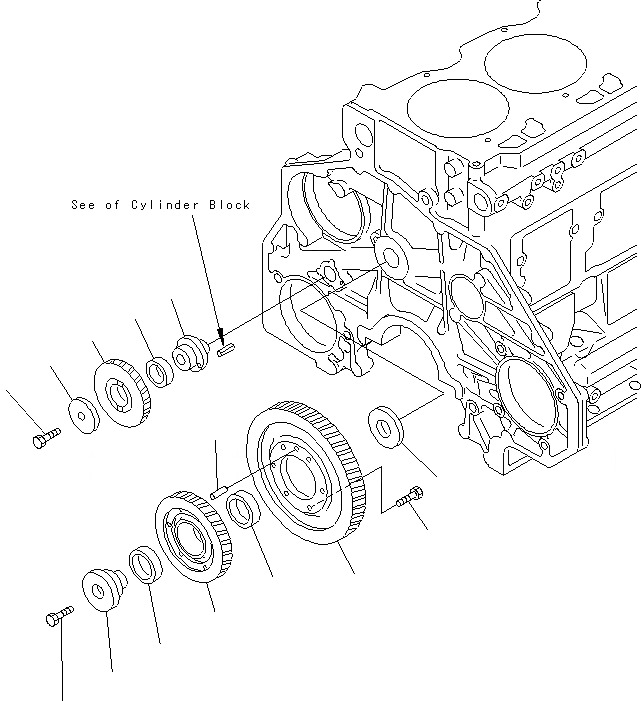 See of Cylinder Block