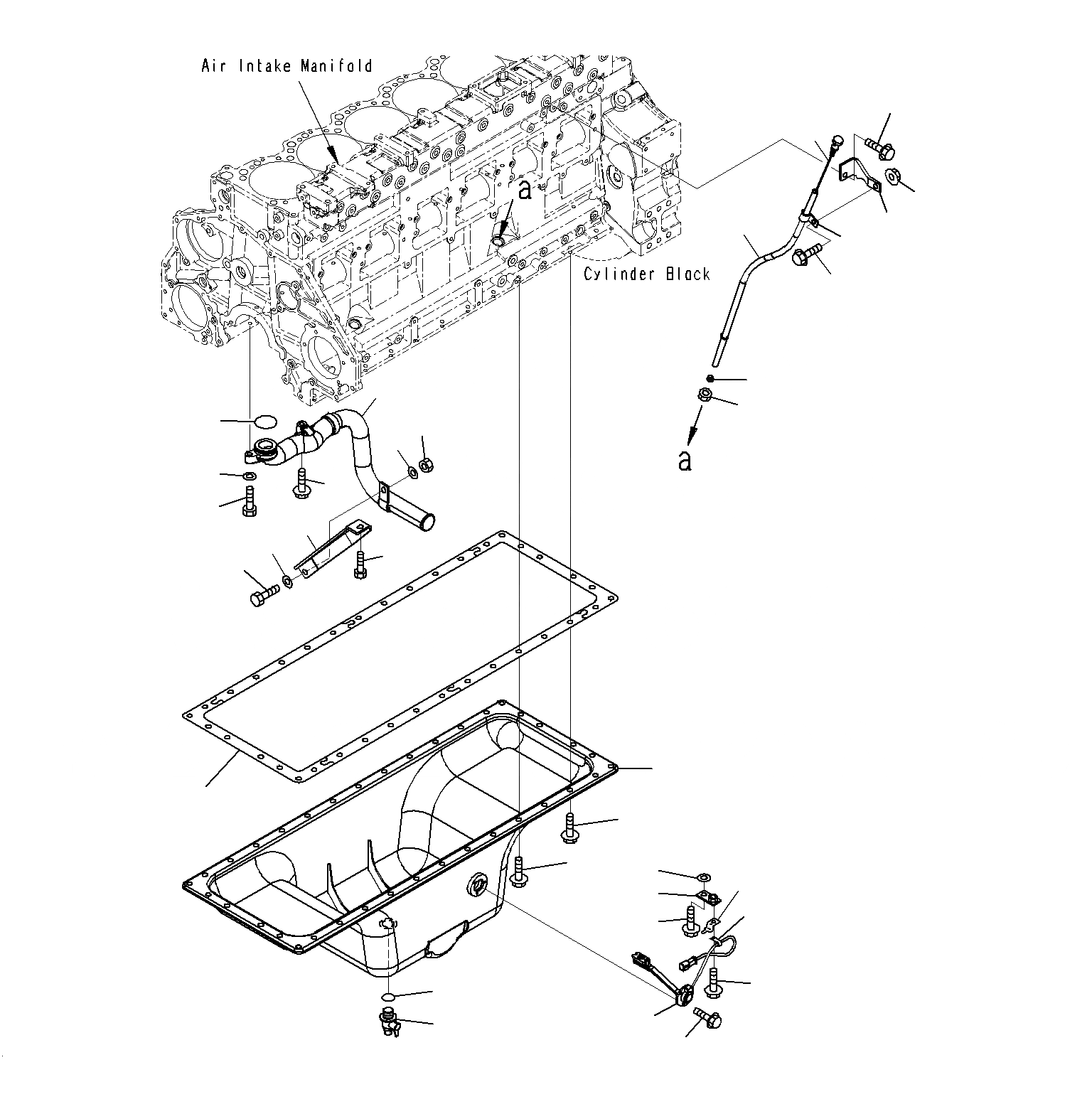 Air Intake Manifold

a

Cylinder Block

a