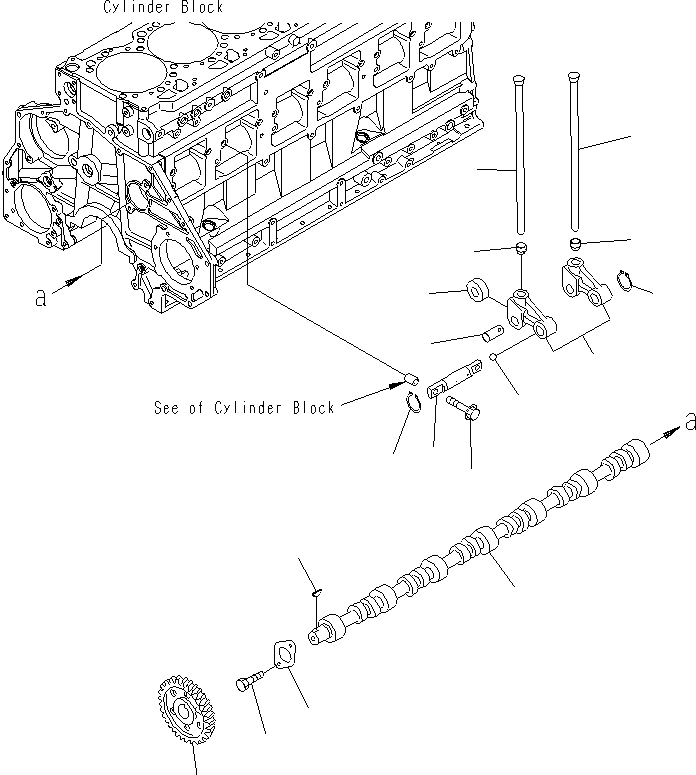 Cylinder Block

a

See of Cylinder Block

a