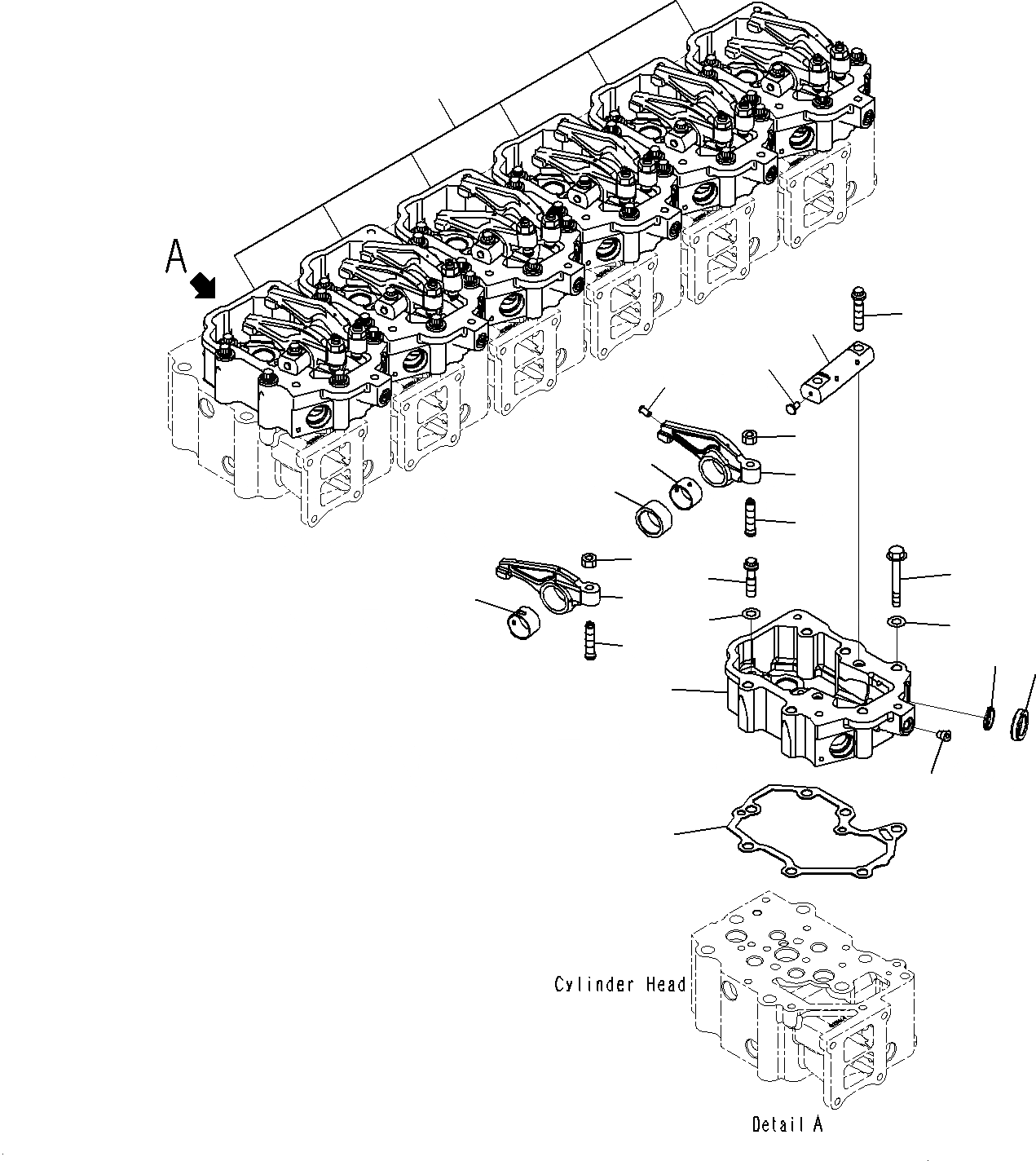 A

Cylinder Head

Detail A