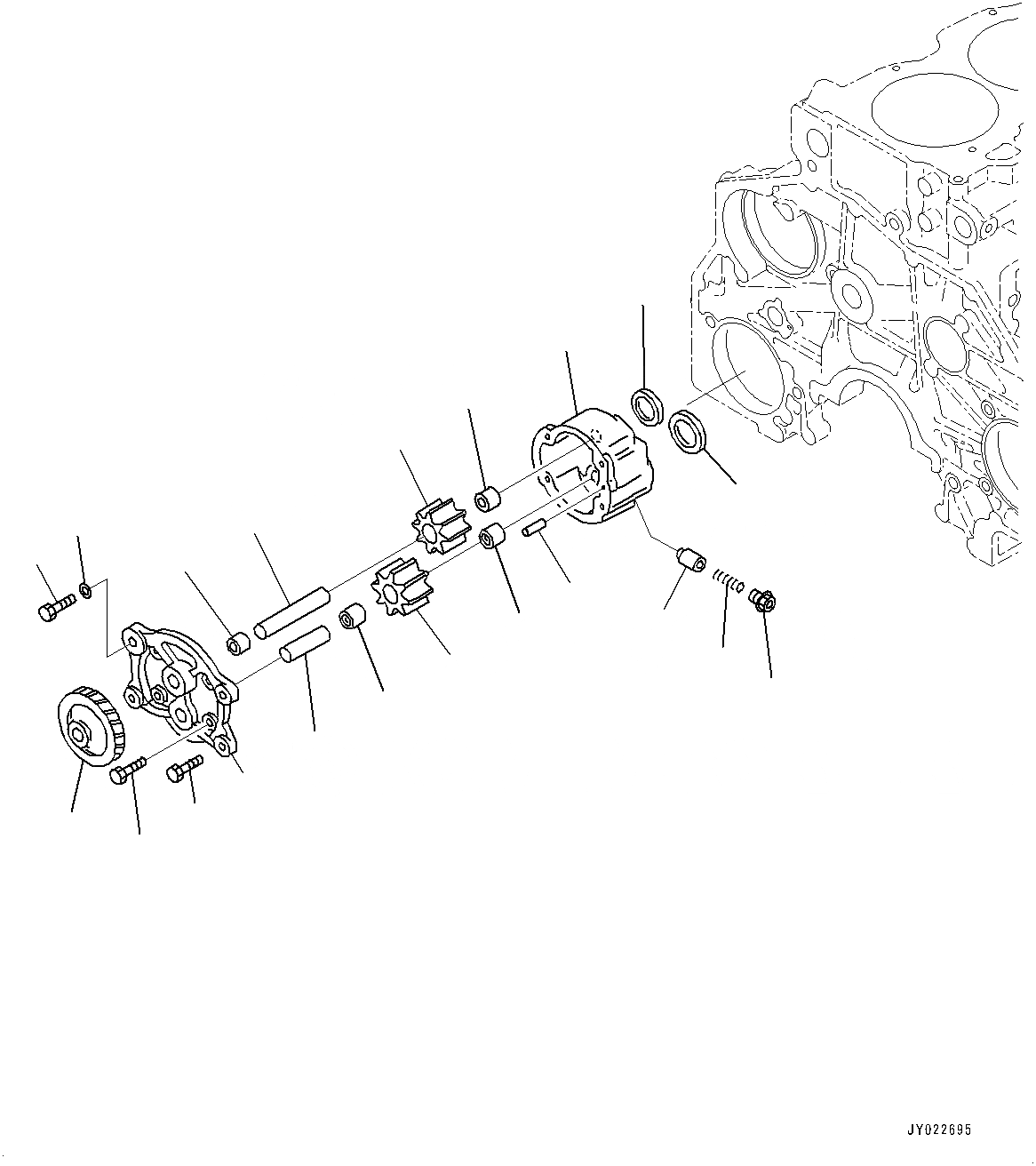 JY022695