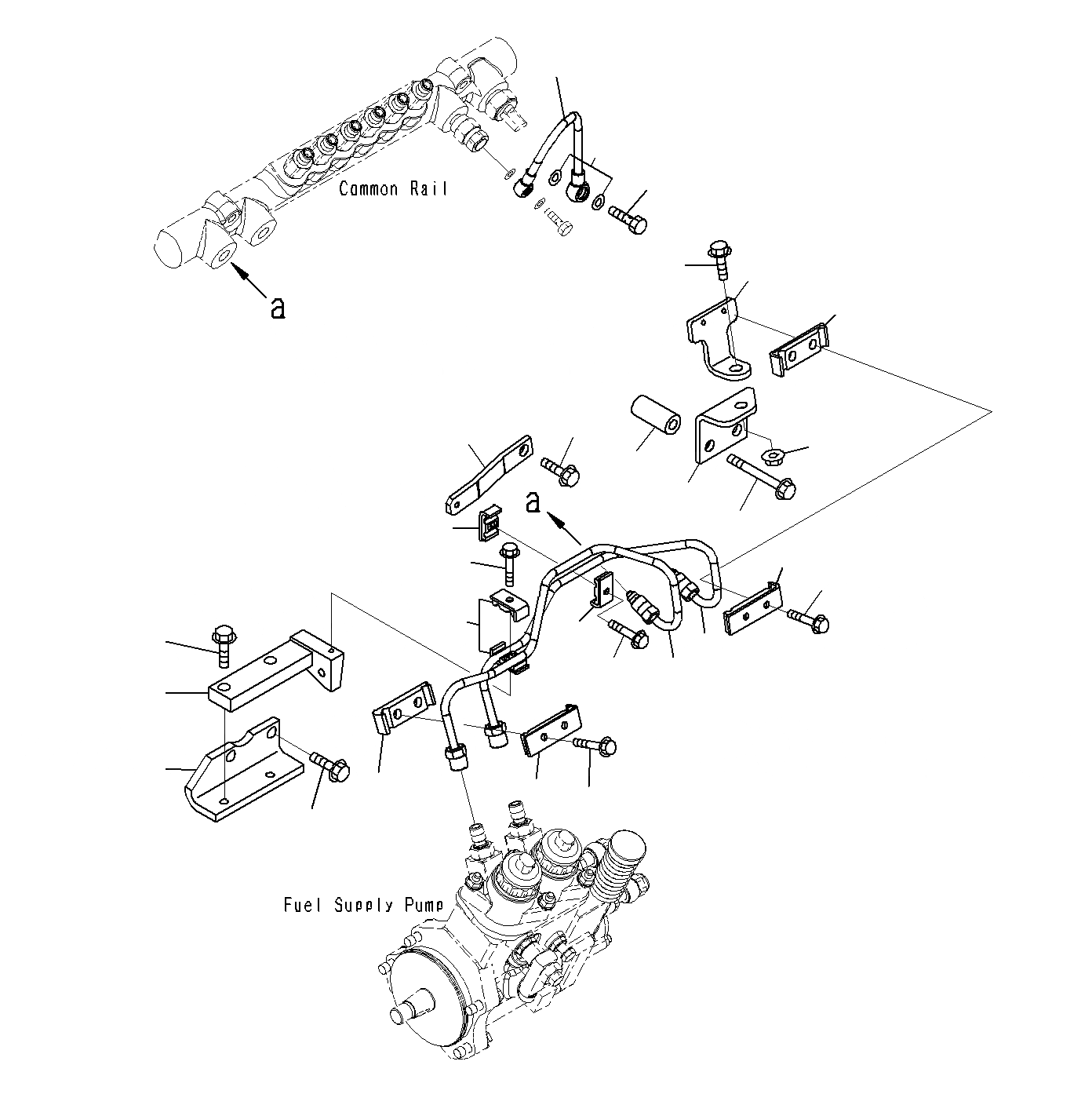 Common Rail

a

a

Fuel Supply Pump