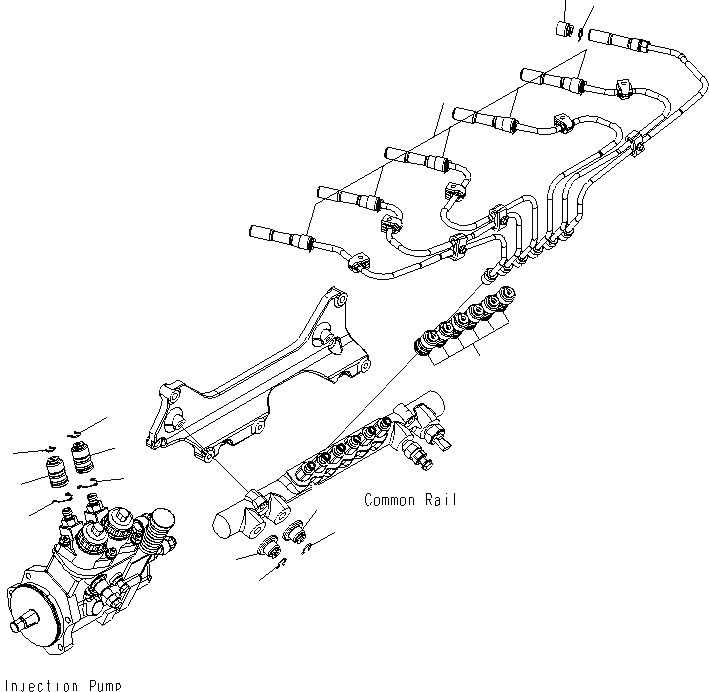 Common Rail

Injection Pump