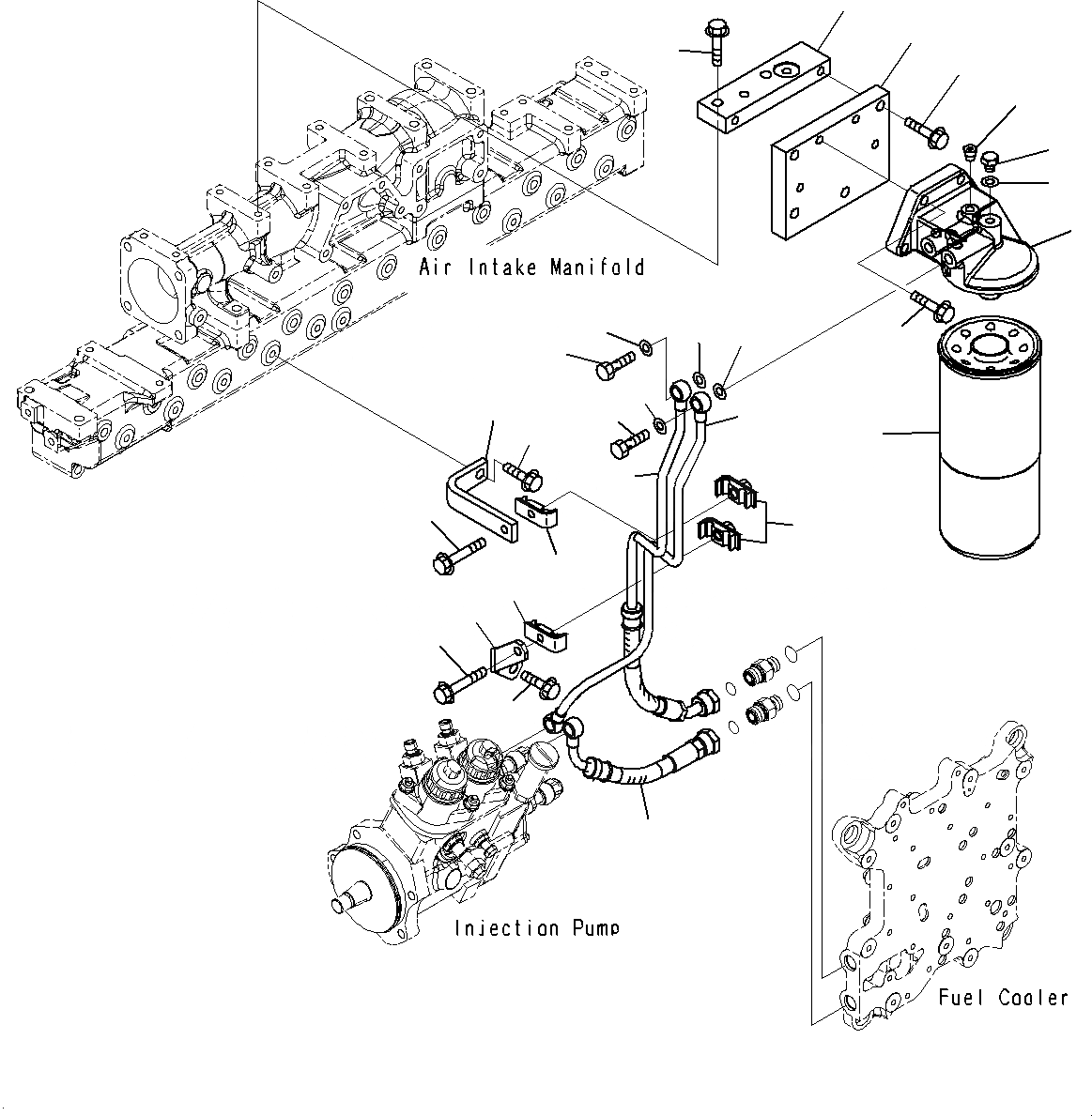 Air Intake Manifold

Injection Pump

Fuel Cooler