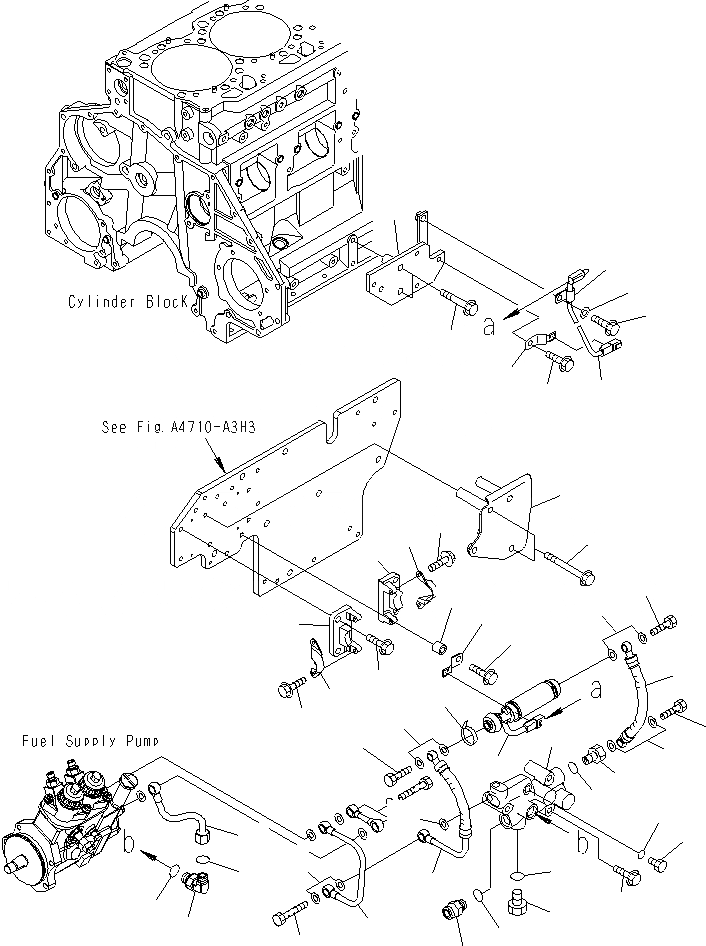 Cylinder Block

a

See Fig. A4710-A3H3

a

Fuel Supply Pump

b

b