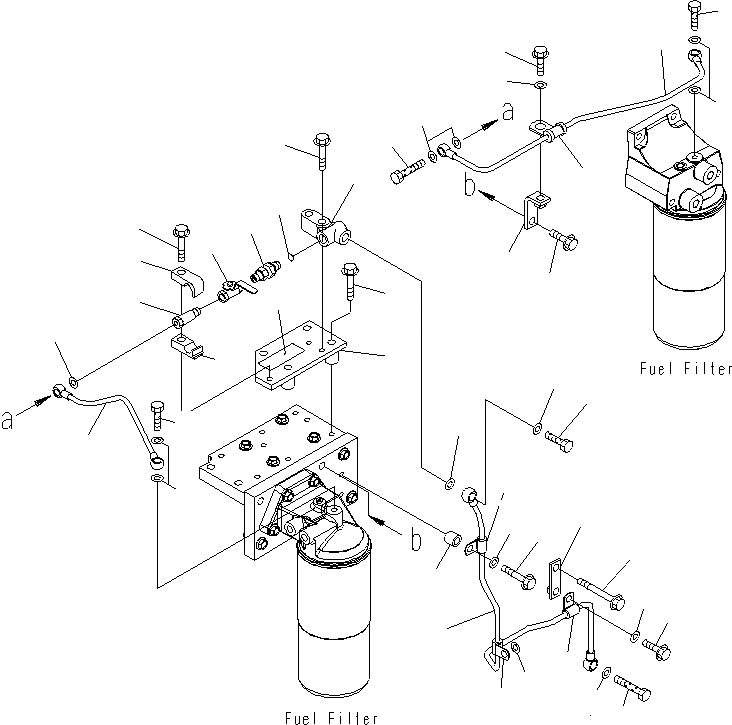 a

b

Fuel Filter

a

b

Fuel Filter