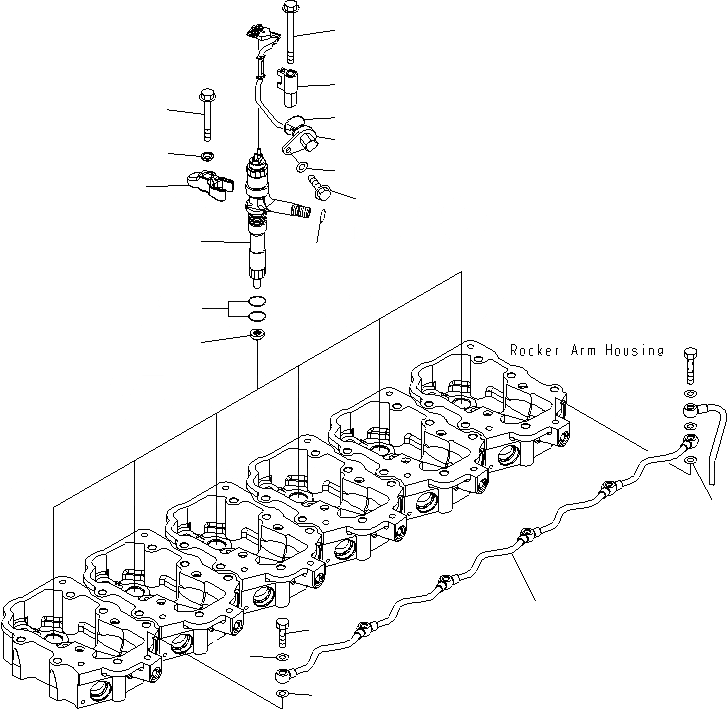 Rocker Arm Housing