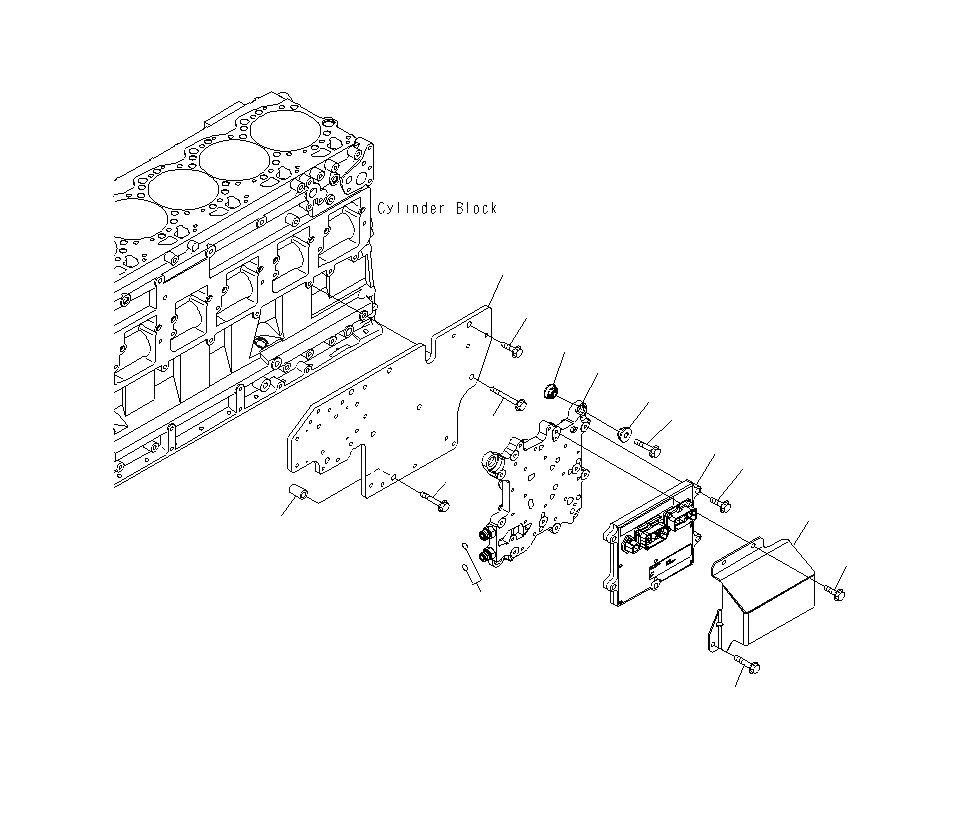 Cylinder Block