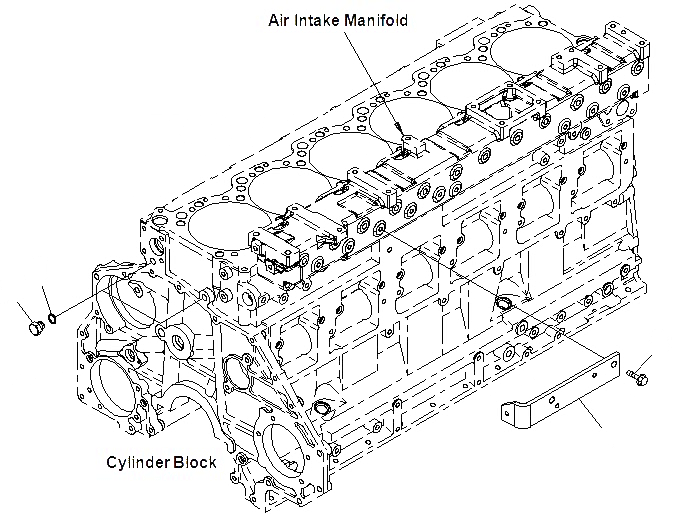 Air Intake Manifold

Cylinder Block