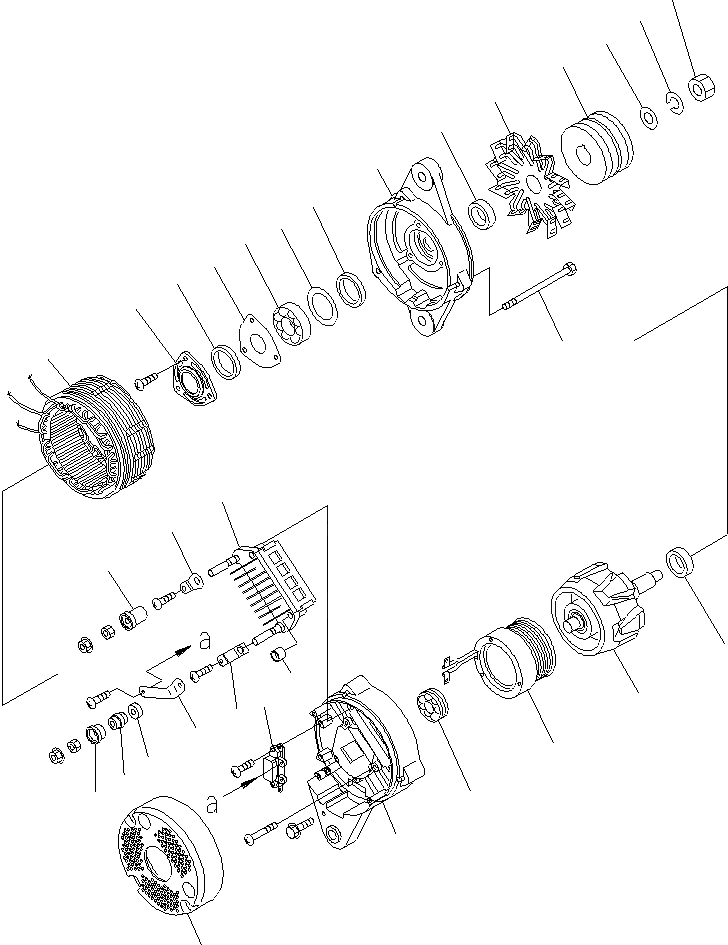 a

a