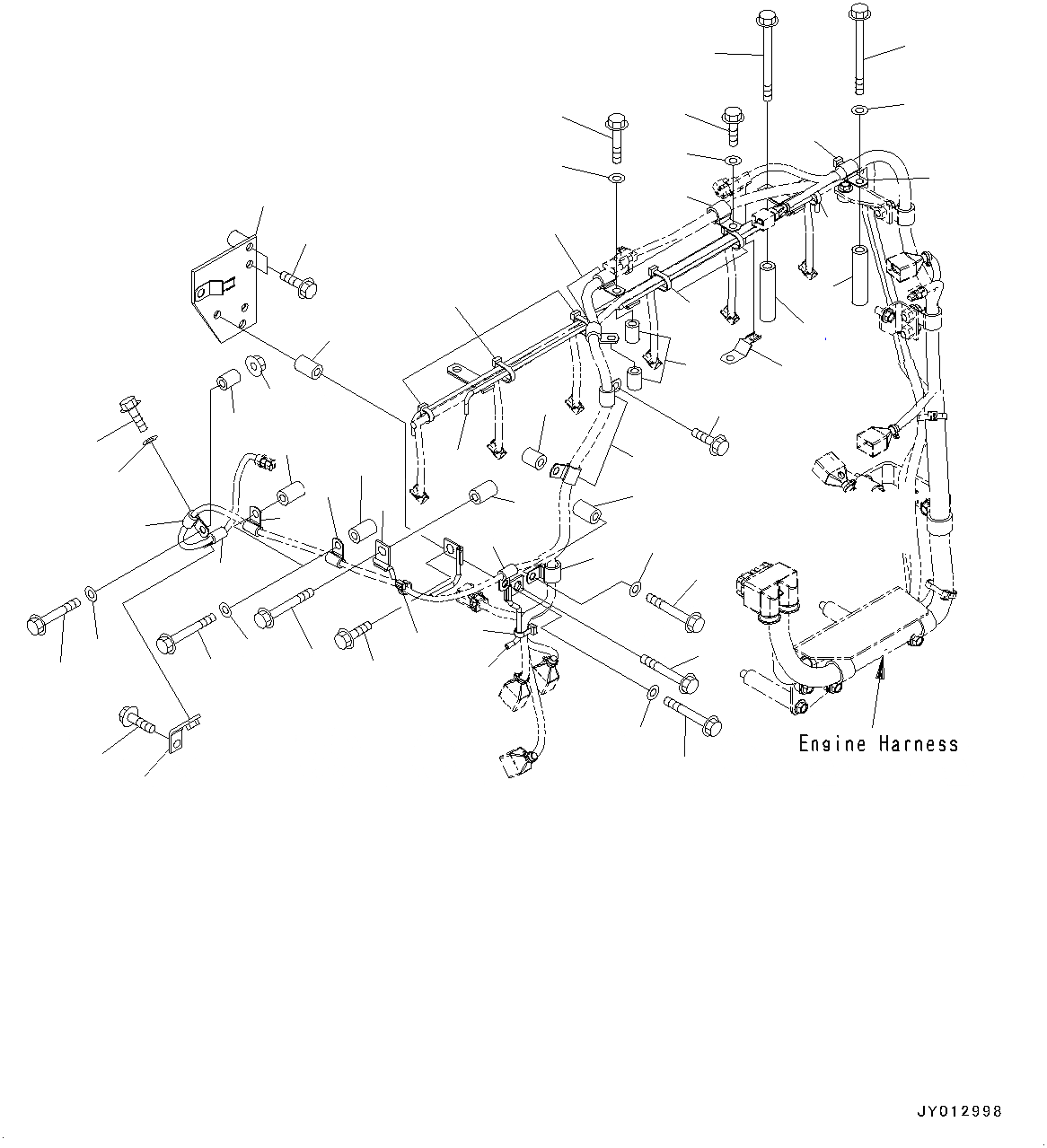 Engine Harness

JY012998