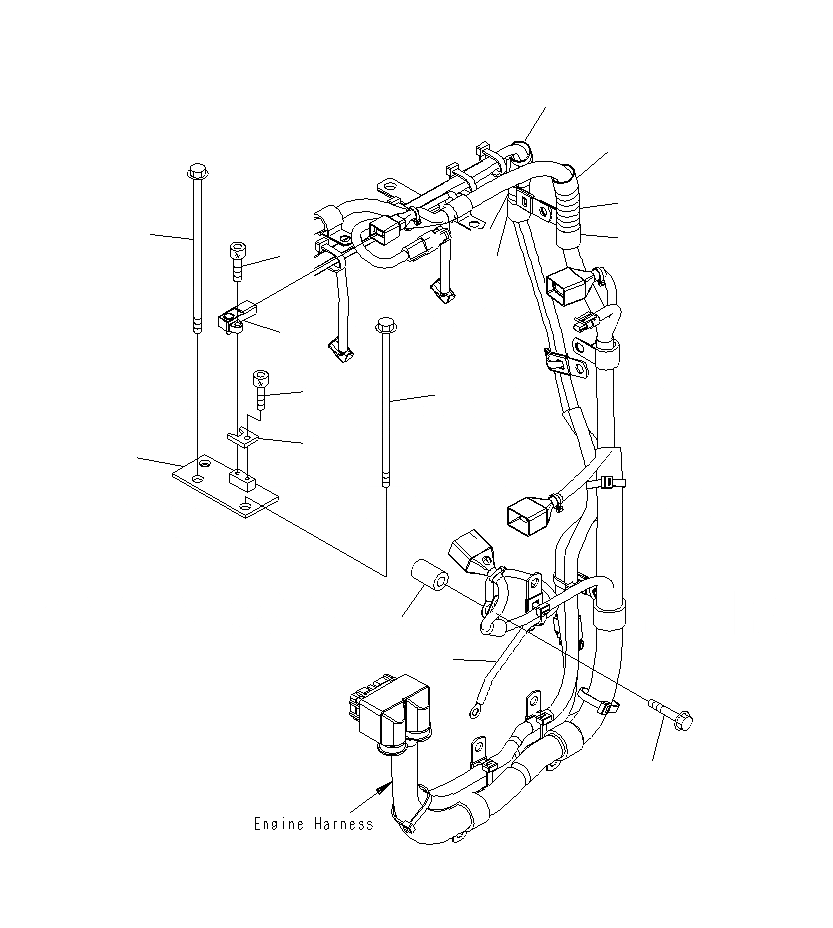 Engine Harness