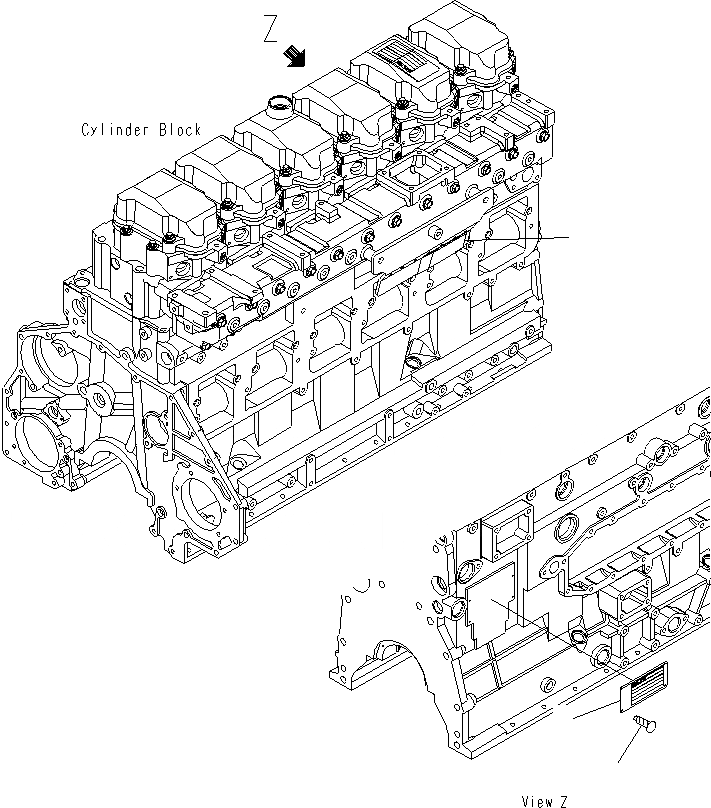 Z

Cylinder Block

View Z