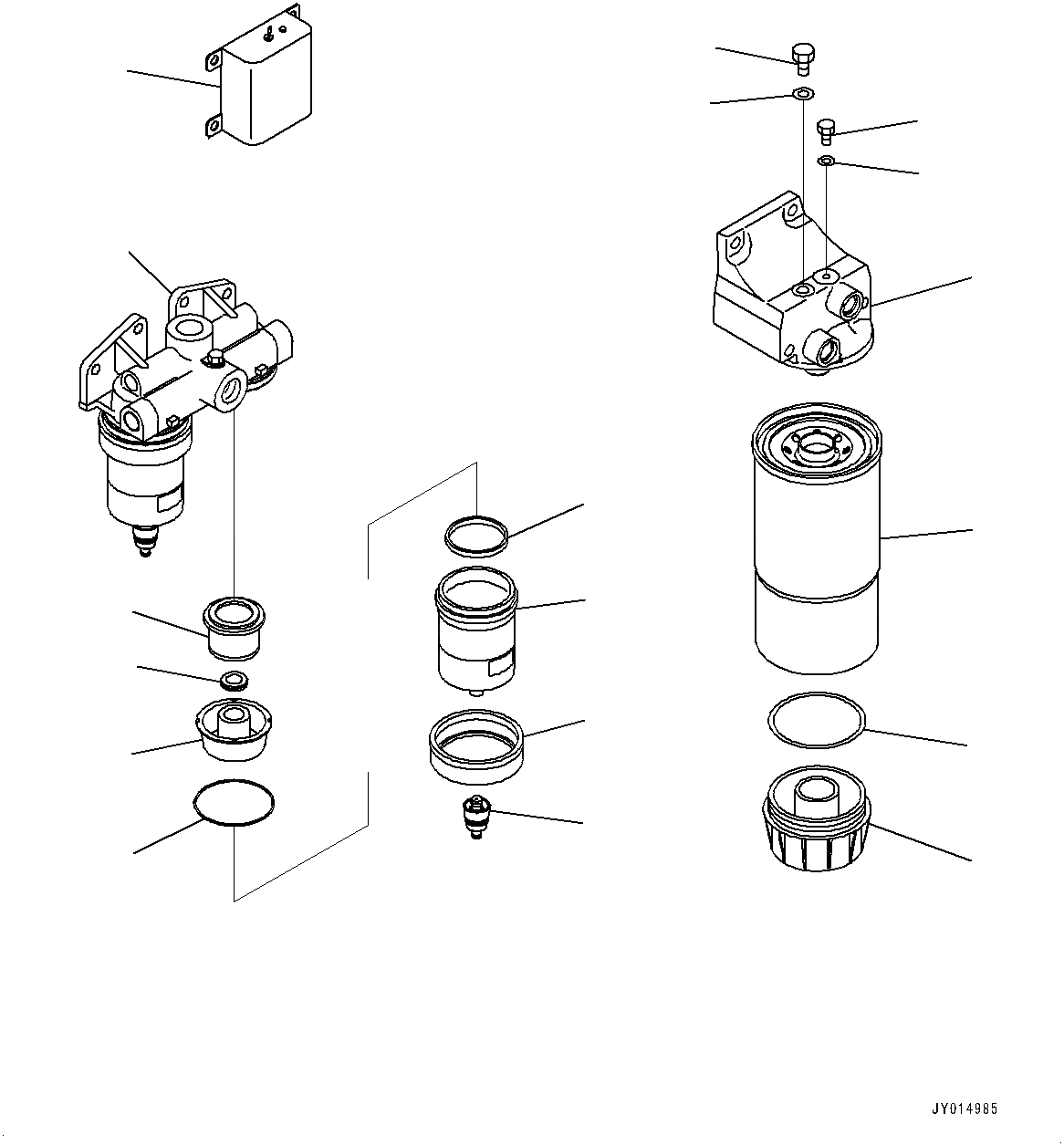 JY014985