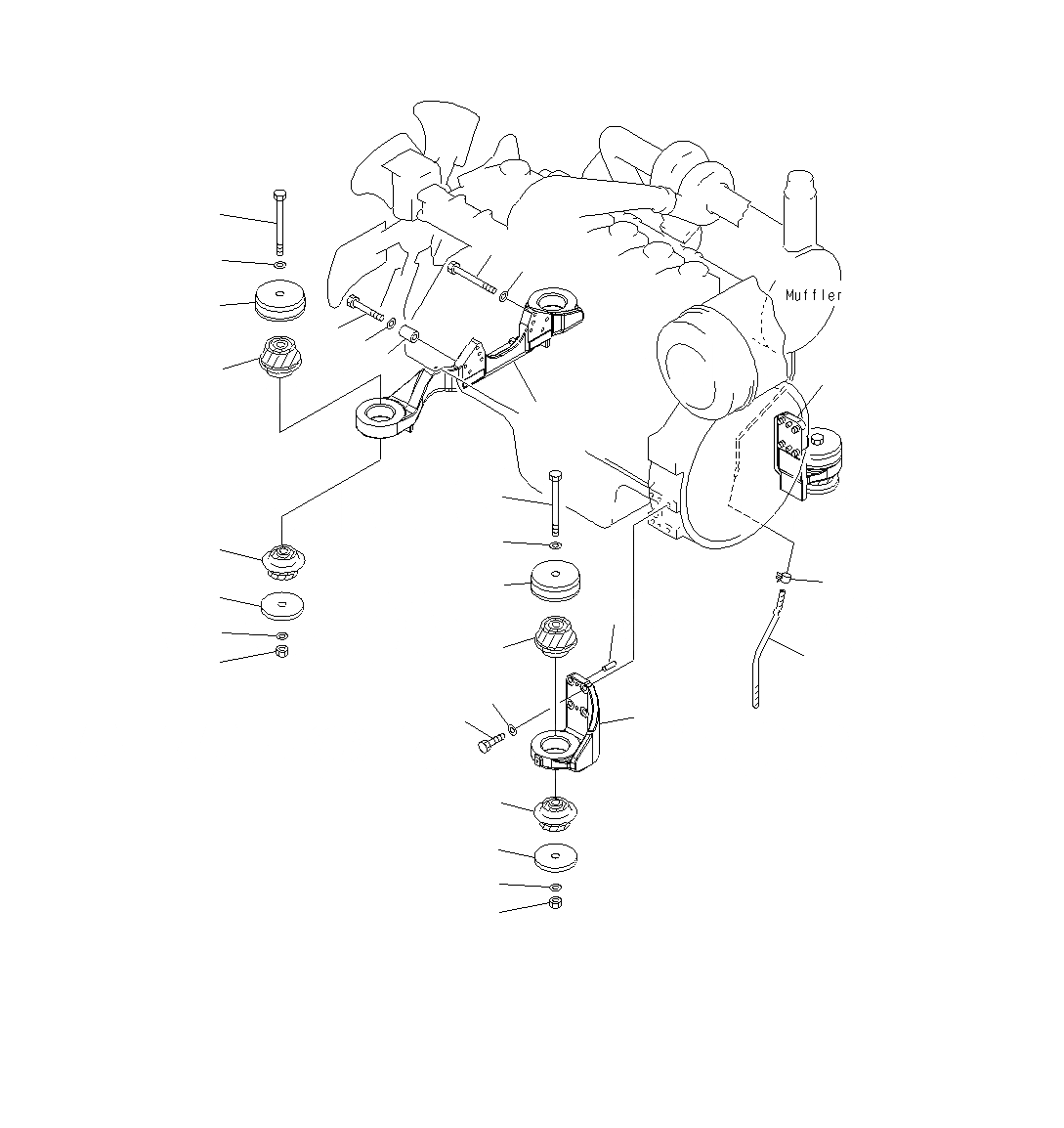 Muffler