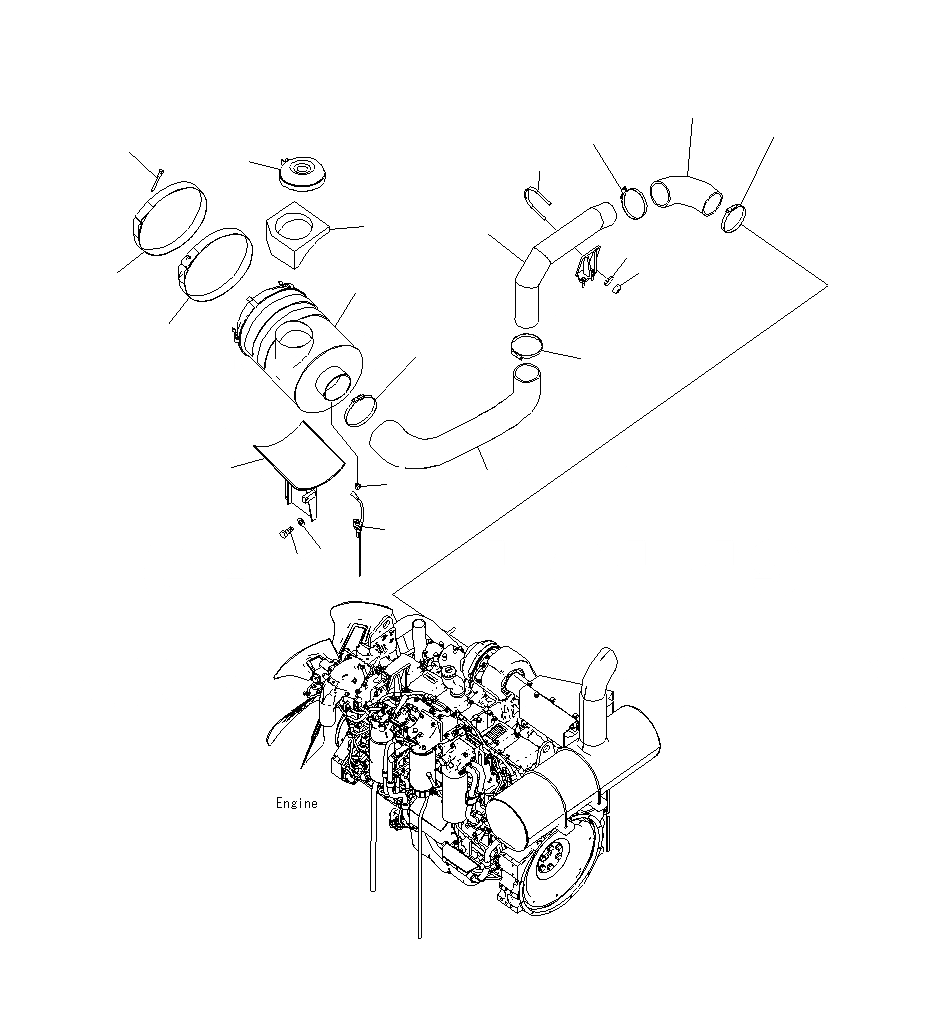 Engine