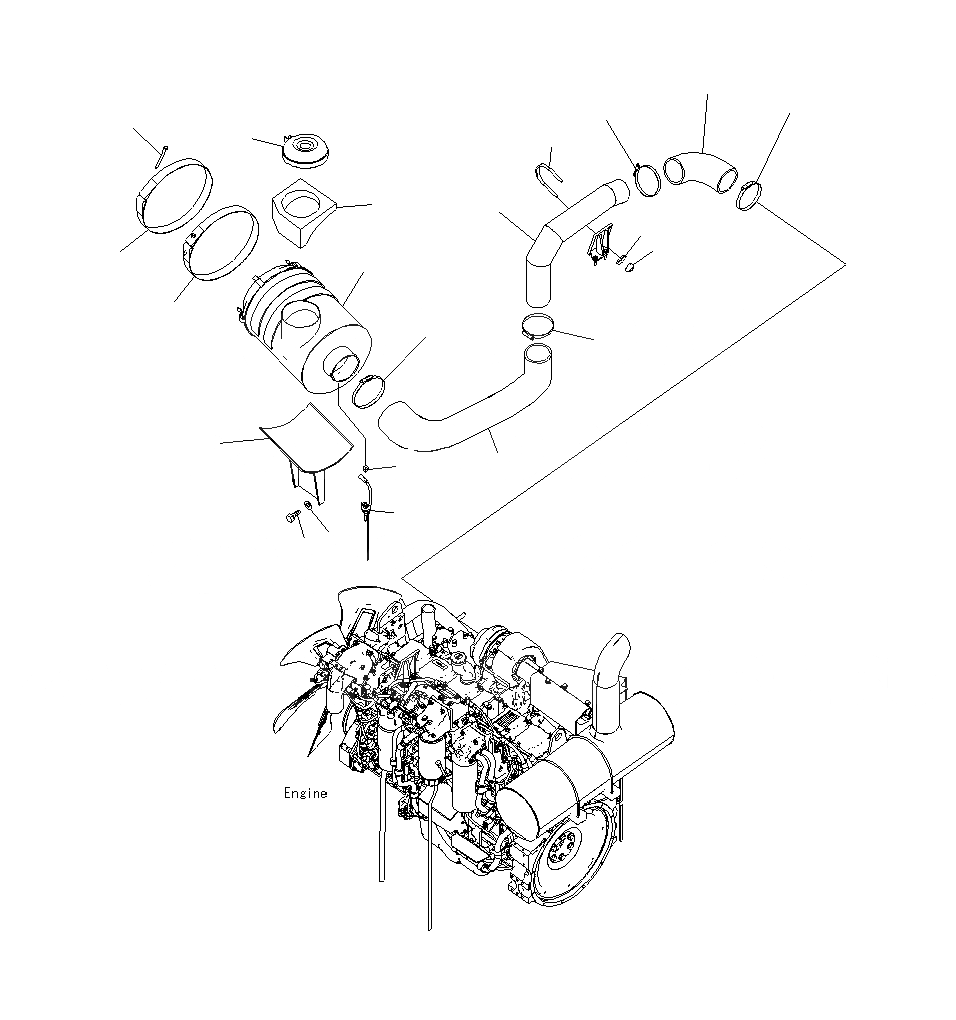 Engine