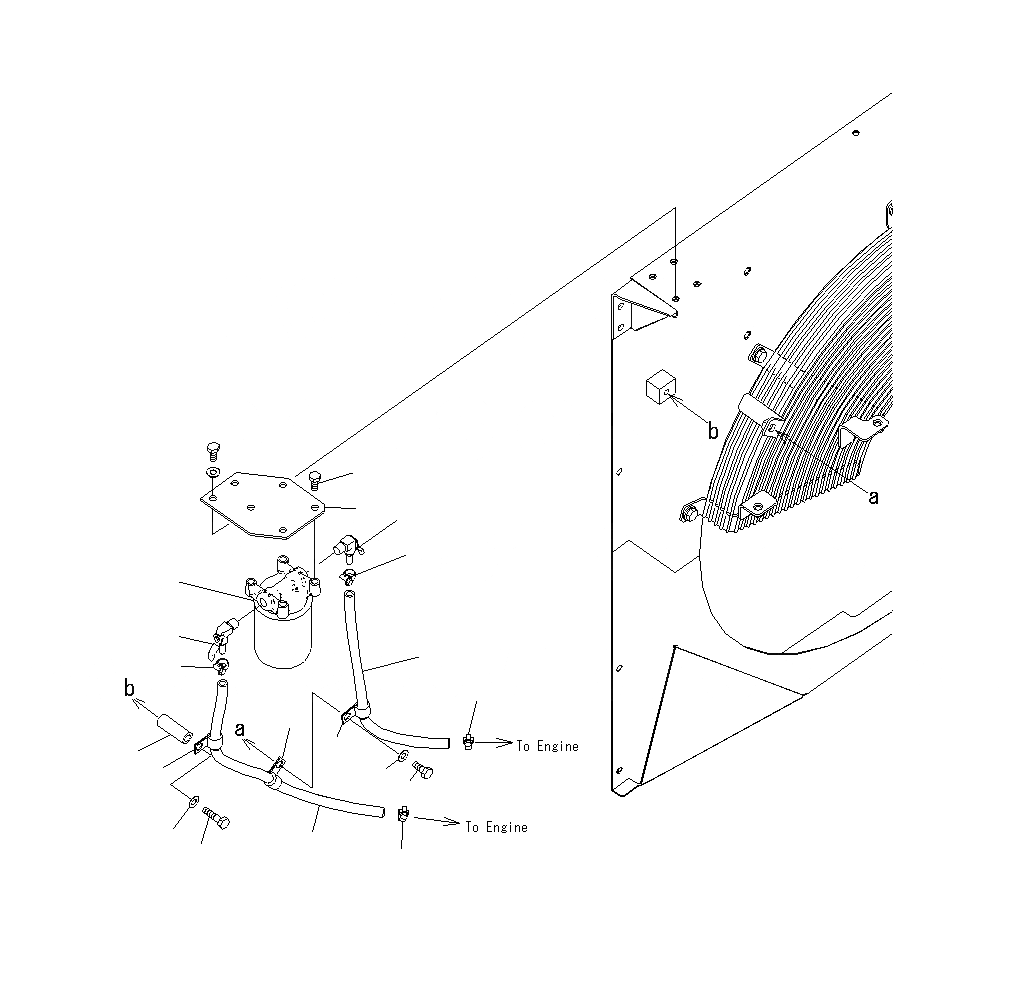 b
a
b
a
To Engine
To Engine