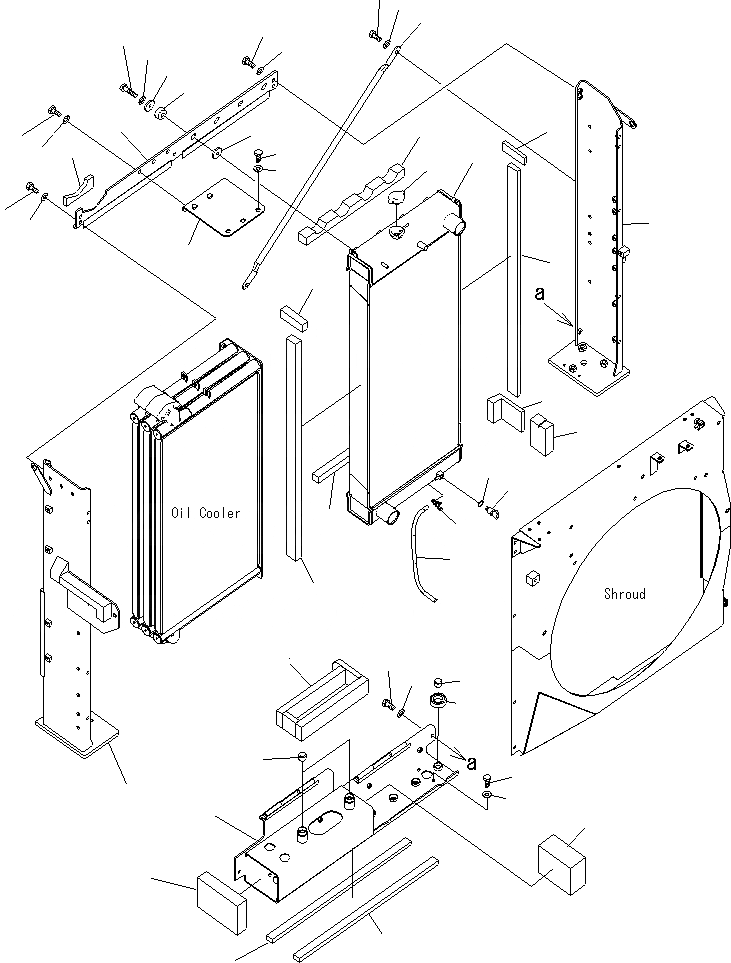 a
Oil Cooler
Shroud
a