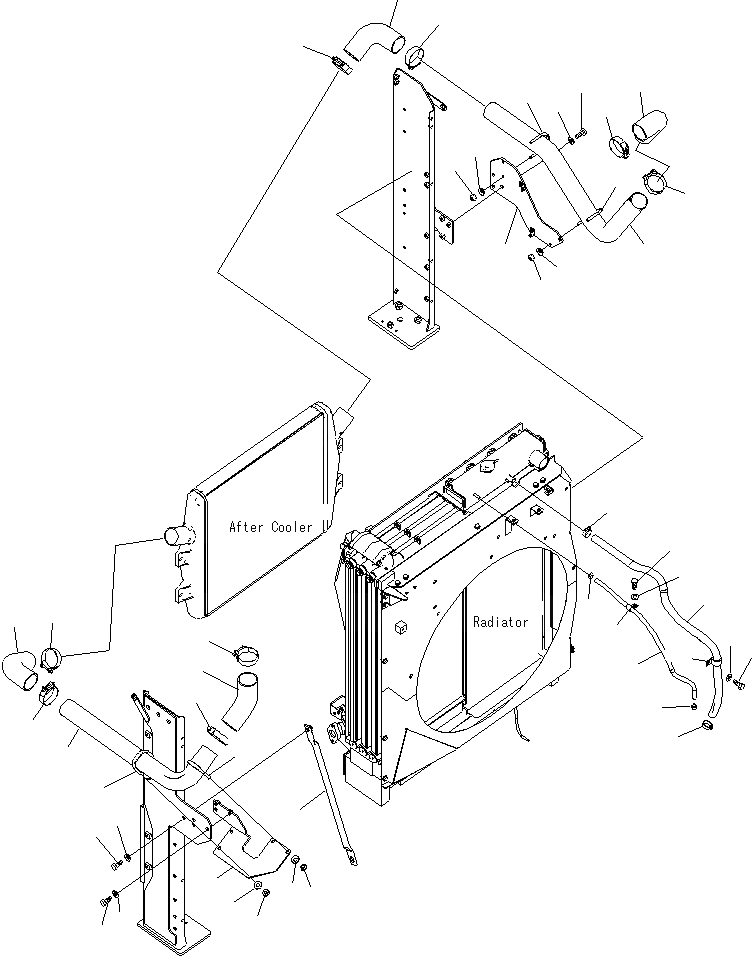 After Cooler

Radiator