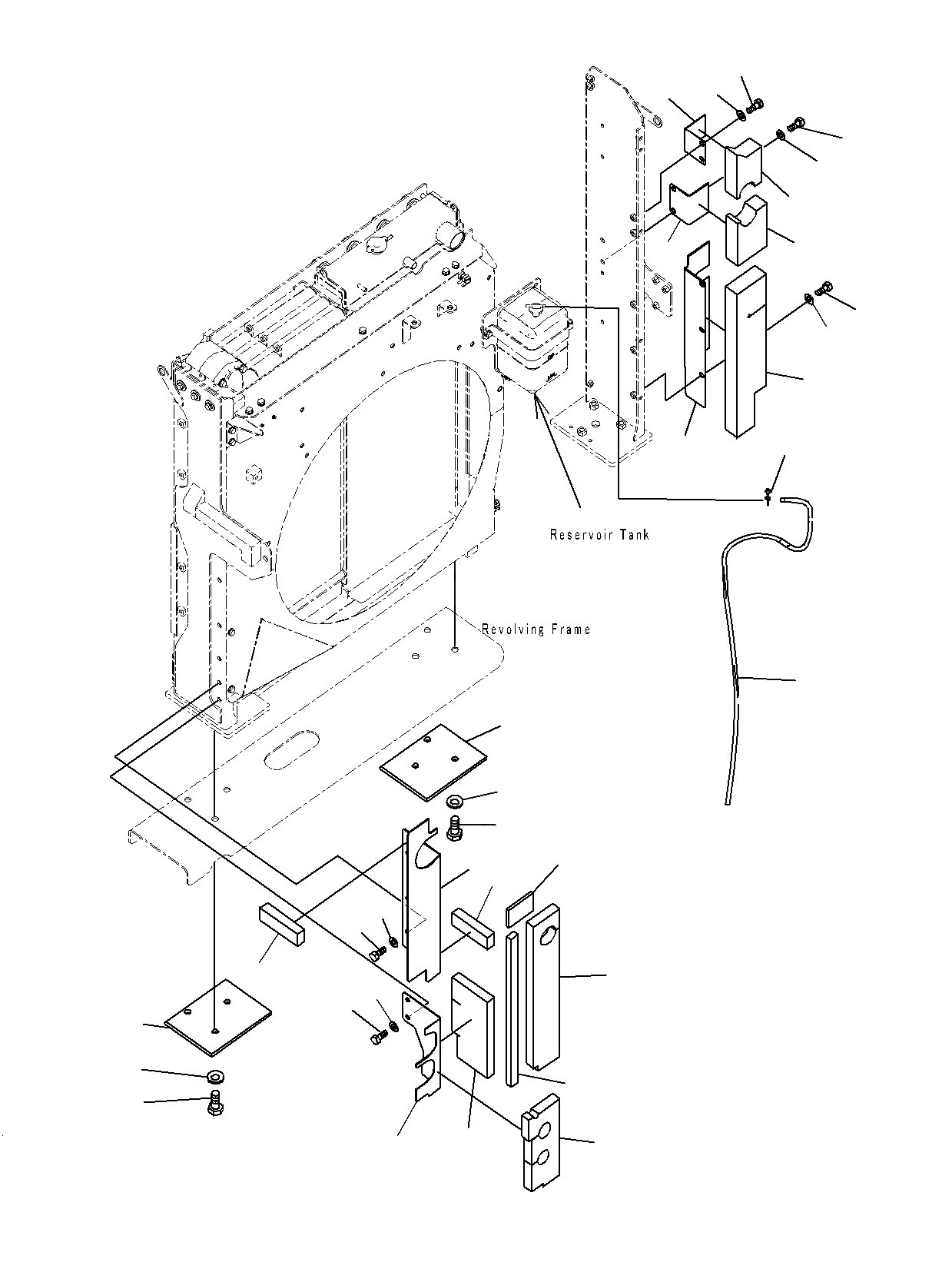 Reservoir Tank

Revolving Frame