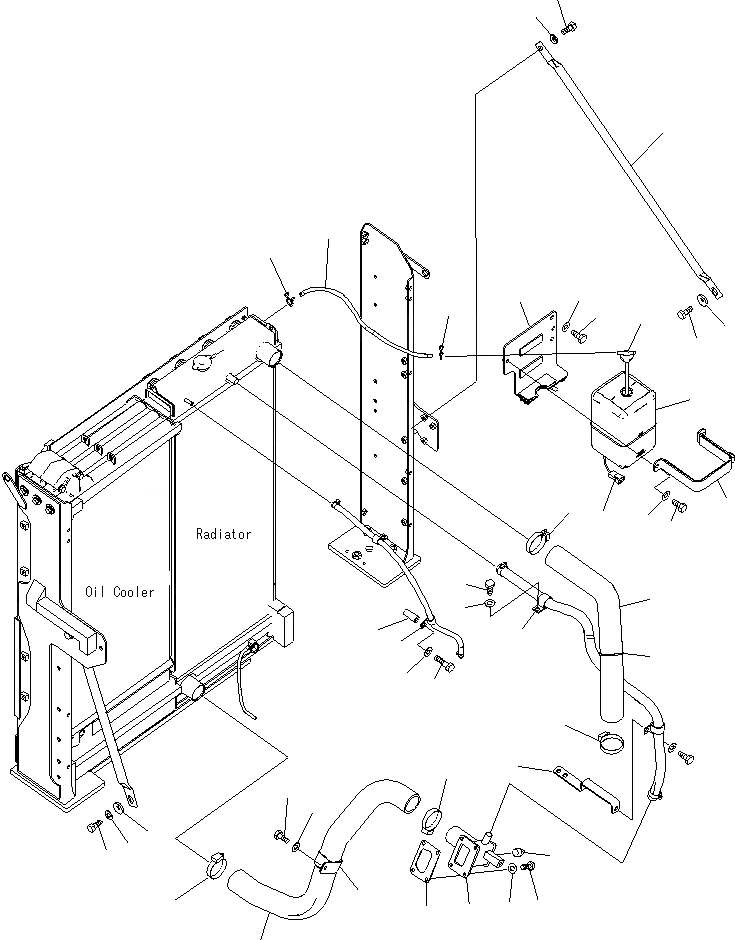 Radiator

Oil Cooler