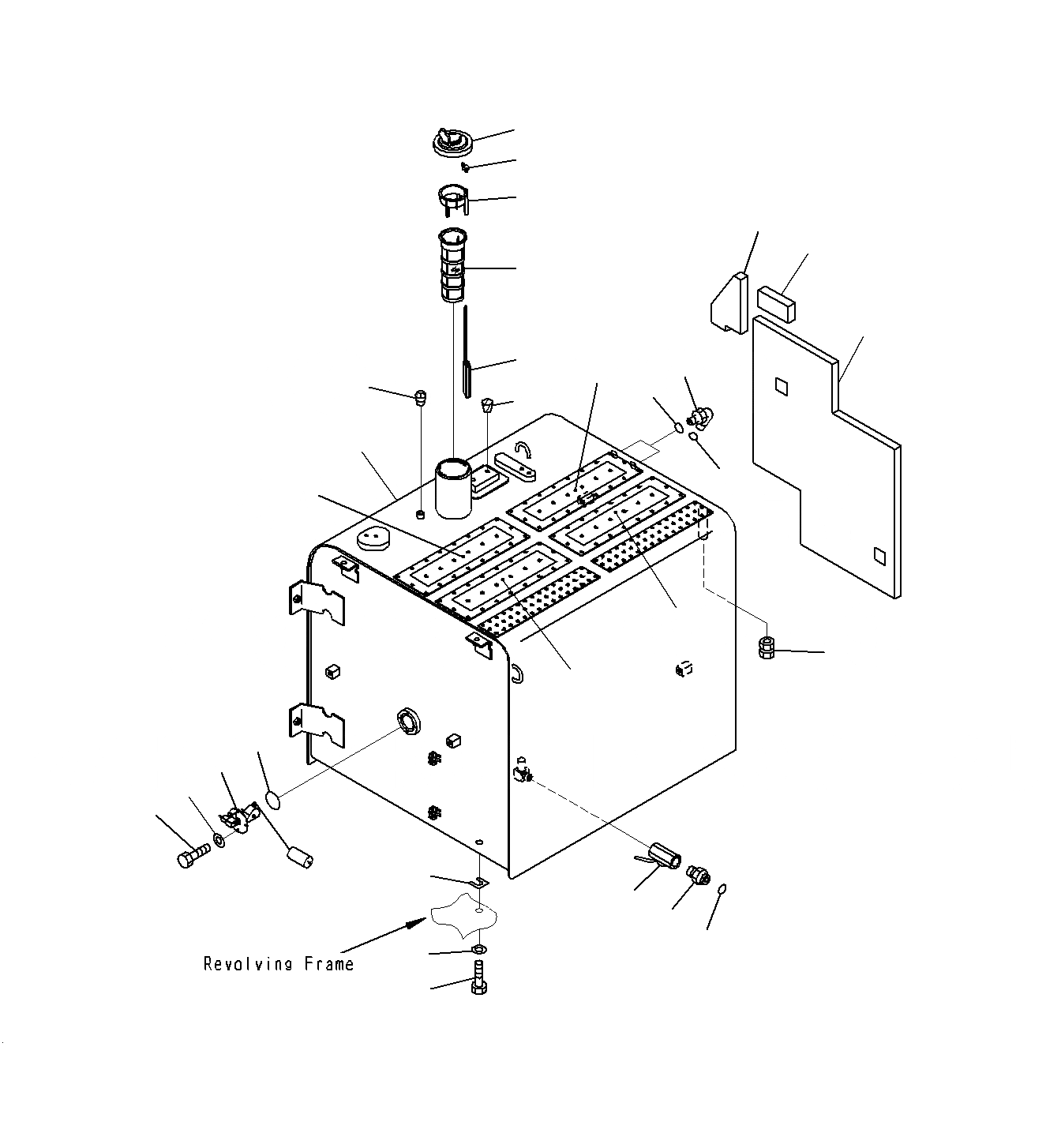 Revolving Frame