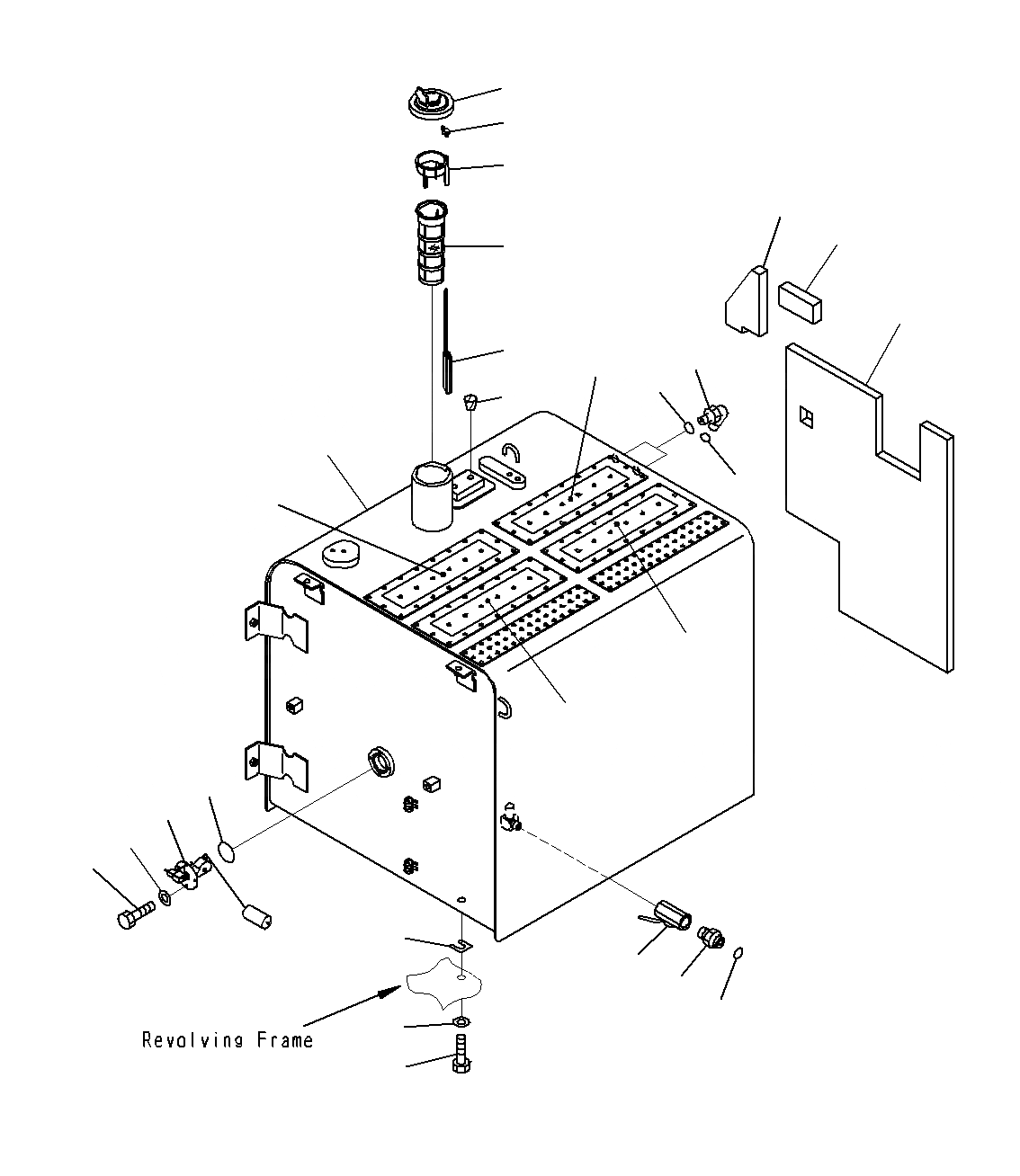 Revolving Frame