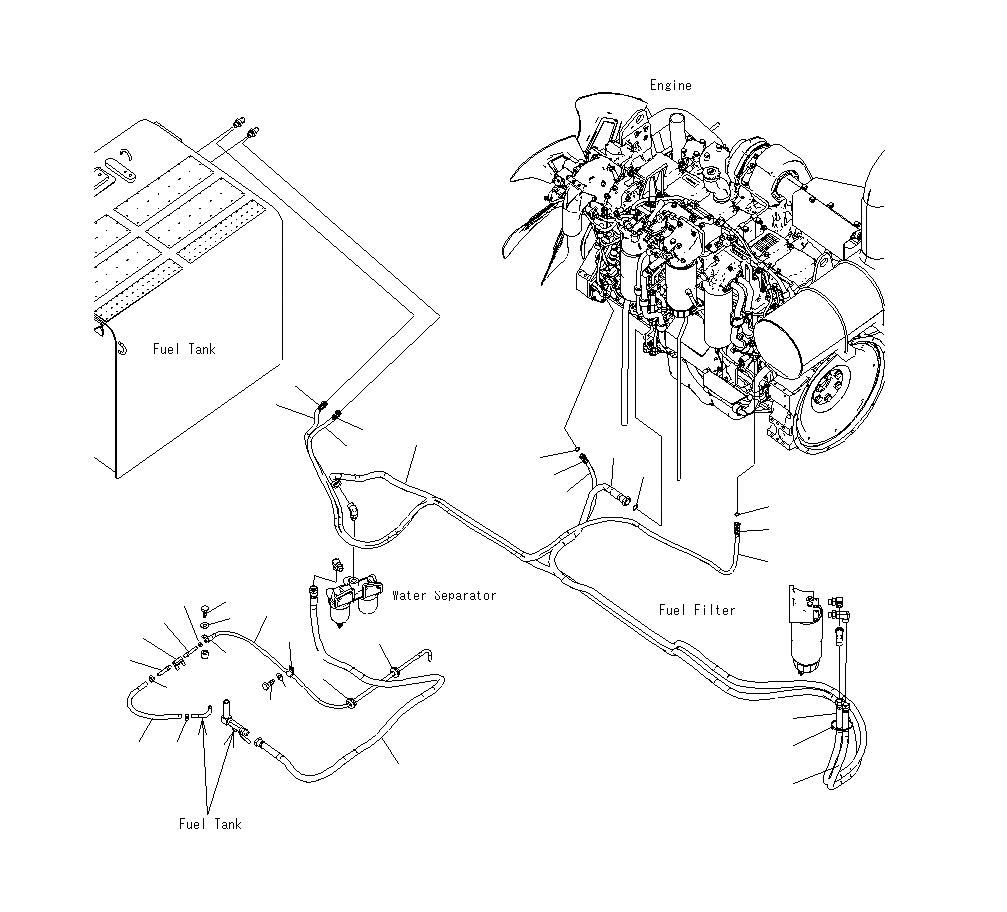 Engine

Fuel Tank

Water Separator

Fuel Filter

Fuel Tank