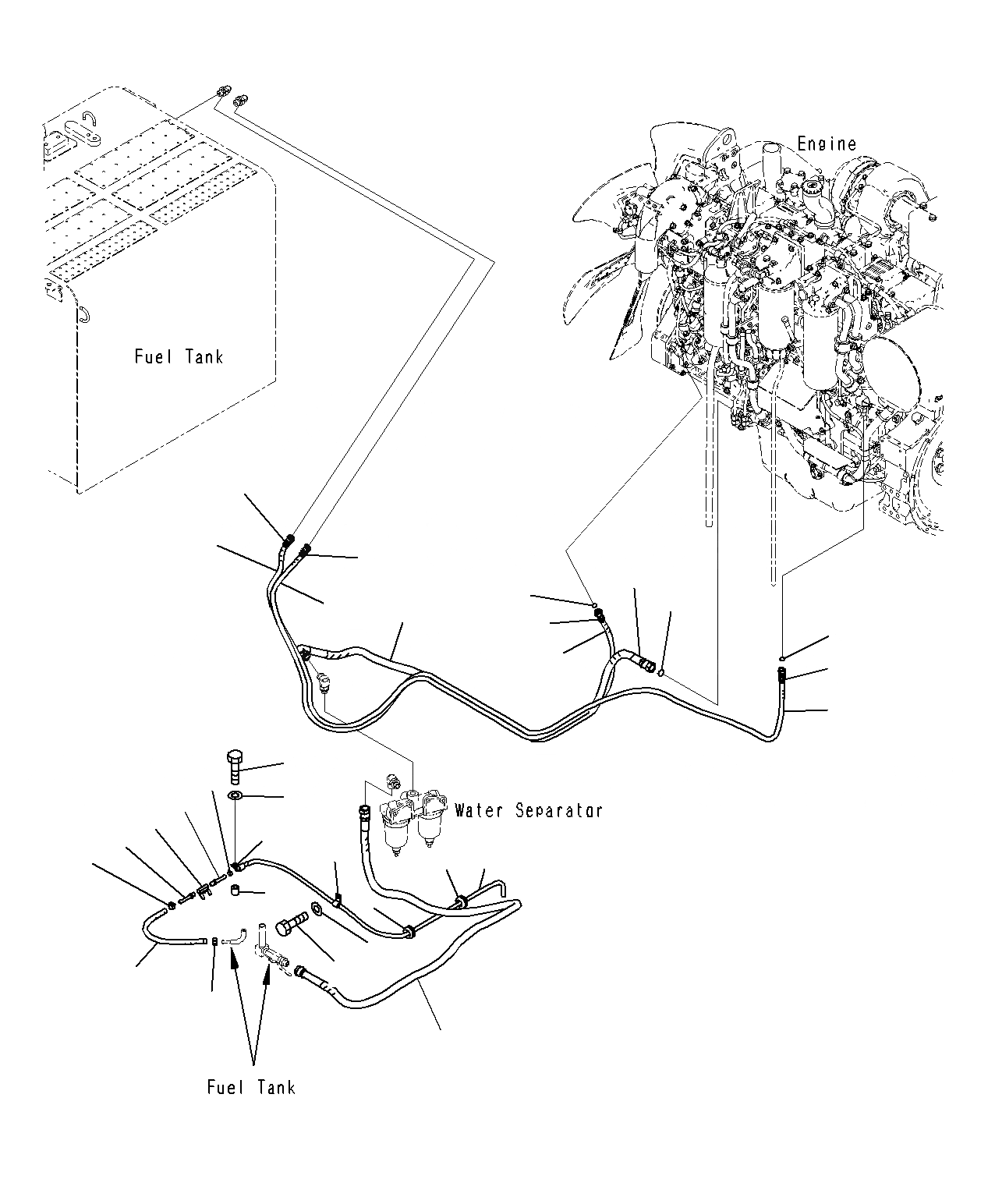 Engine

Fuel Tank

Water Separator

Fuel Tank