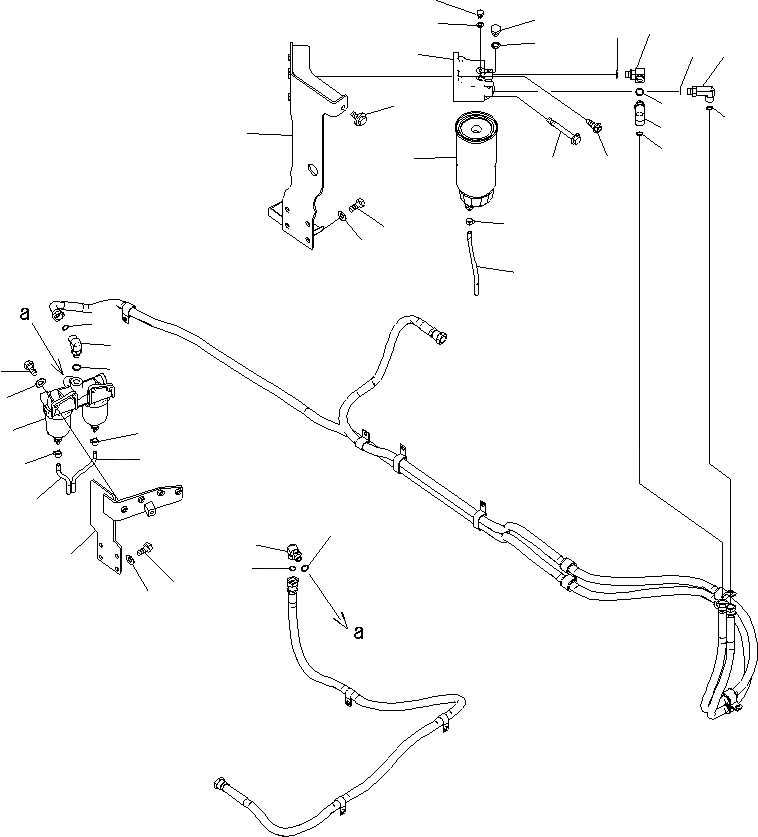 a

a