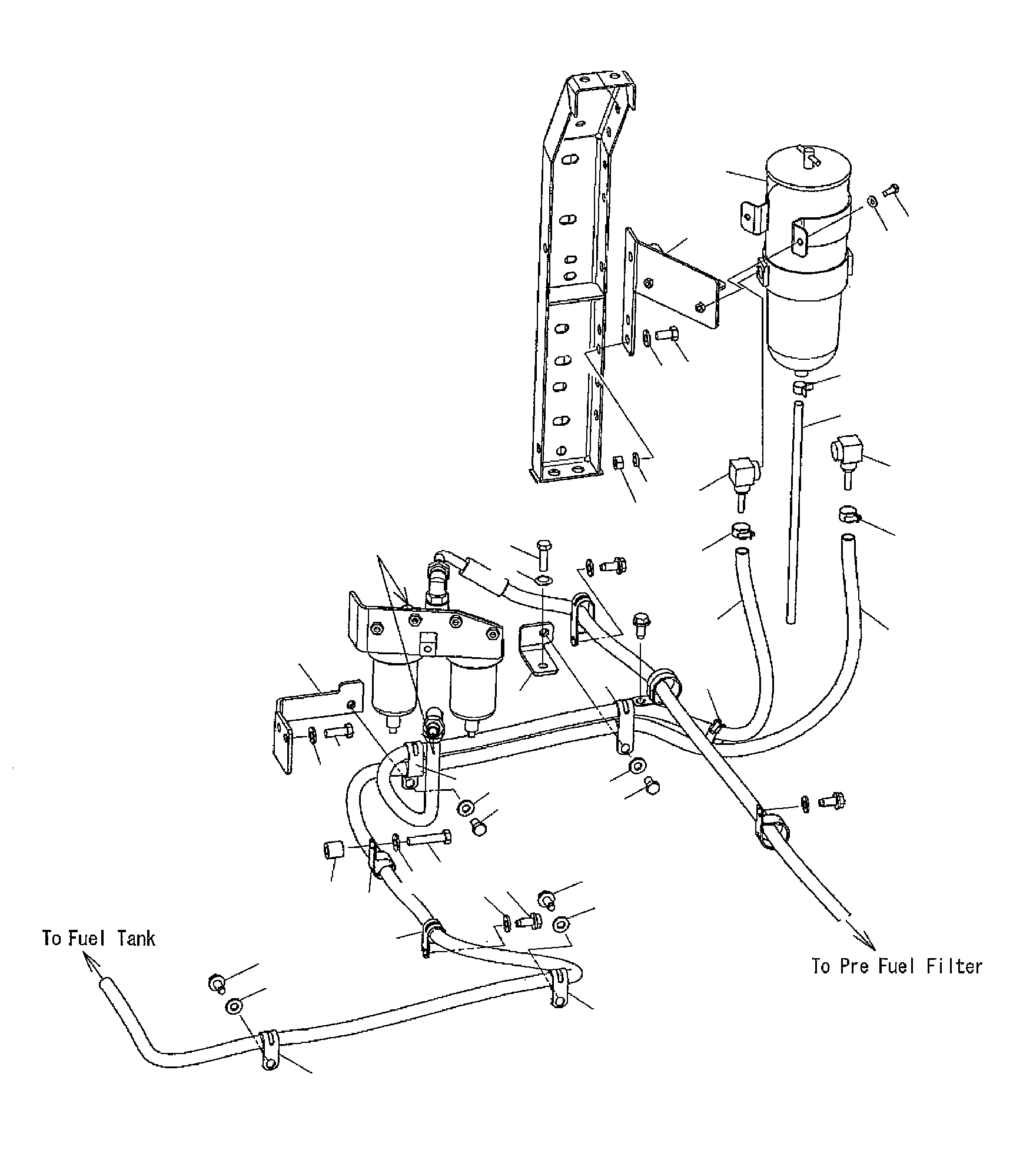 To Fuel Tank

To Pre Fuel Filter