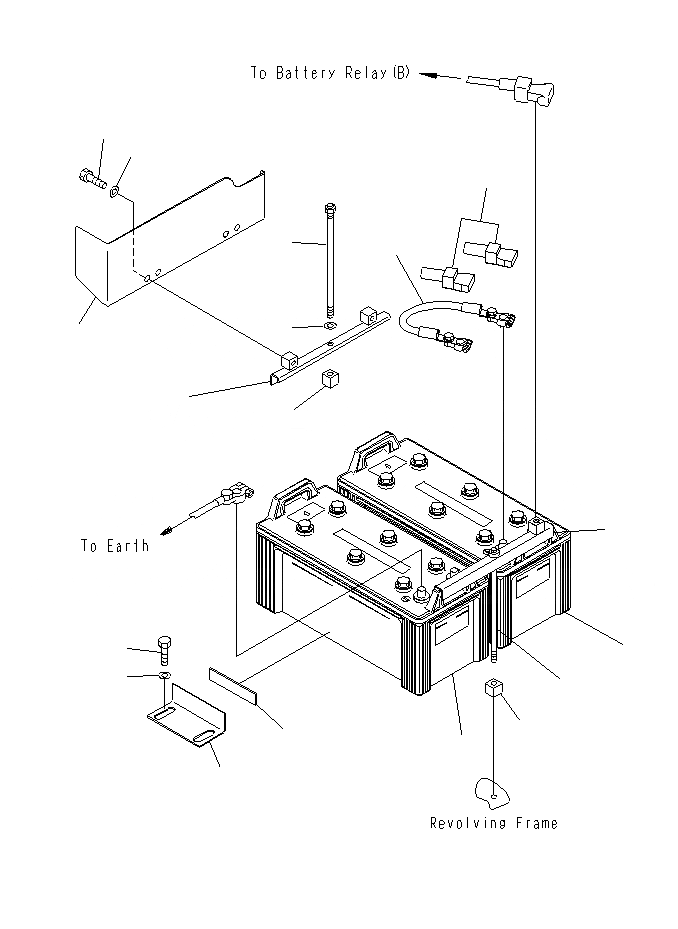 To Battery Relay (B)

To Earth

Revolving Frame