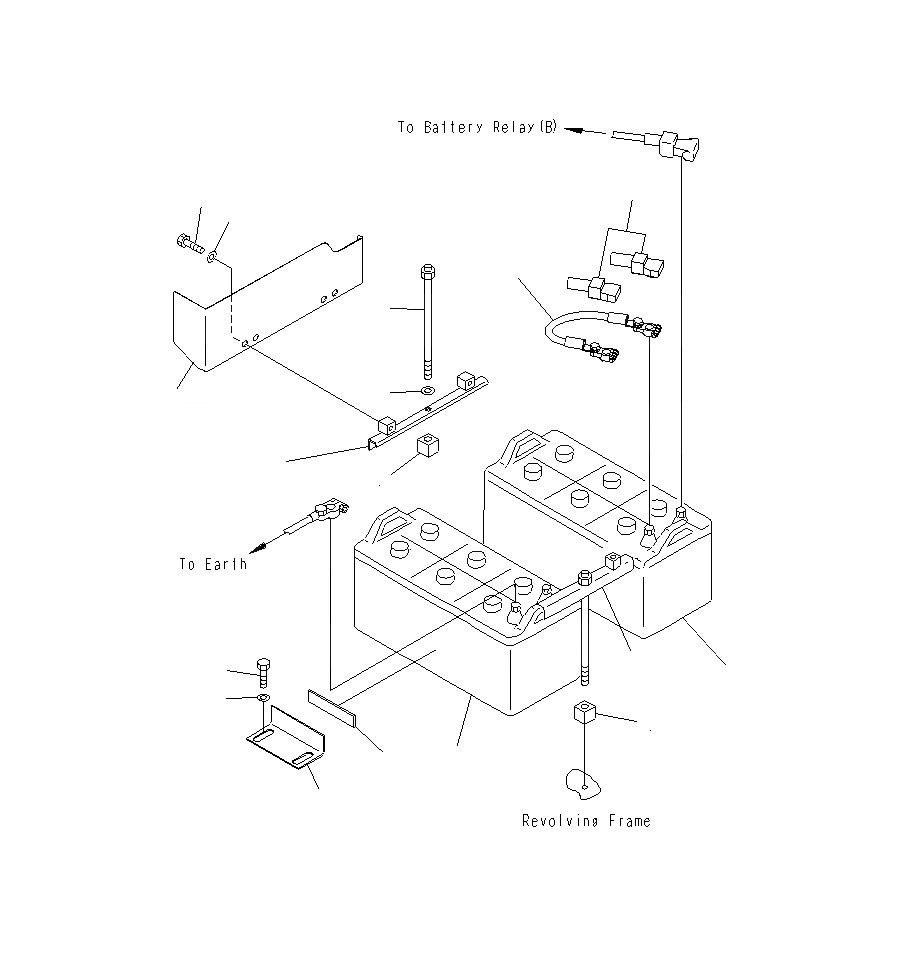 To Battery Relay (B)

To Earth

Revolving Frame