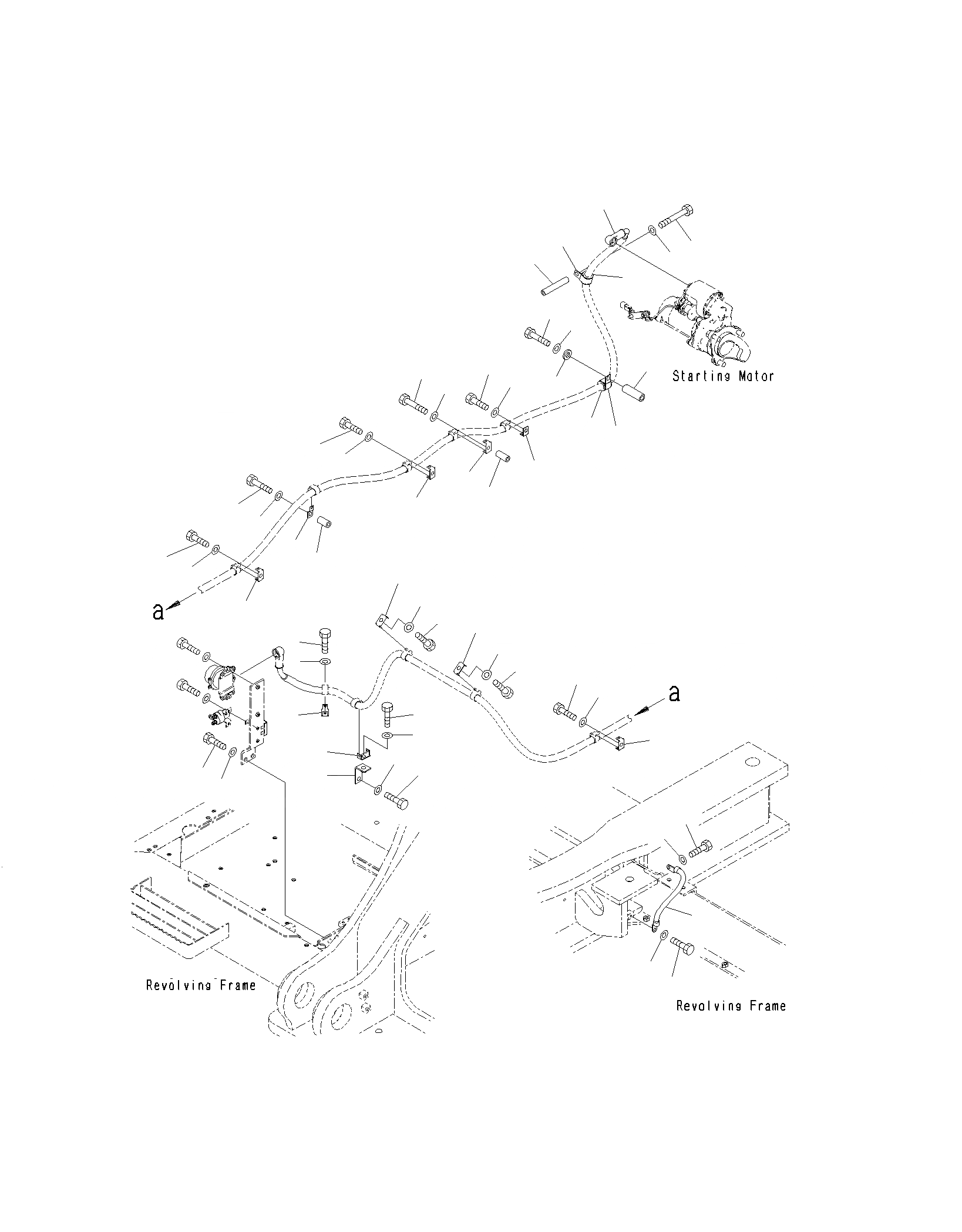 Starting Motor

a

a

Revolving Frame

Revolving Frame