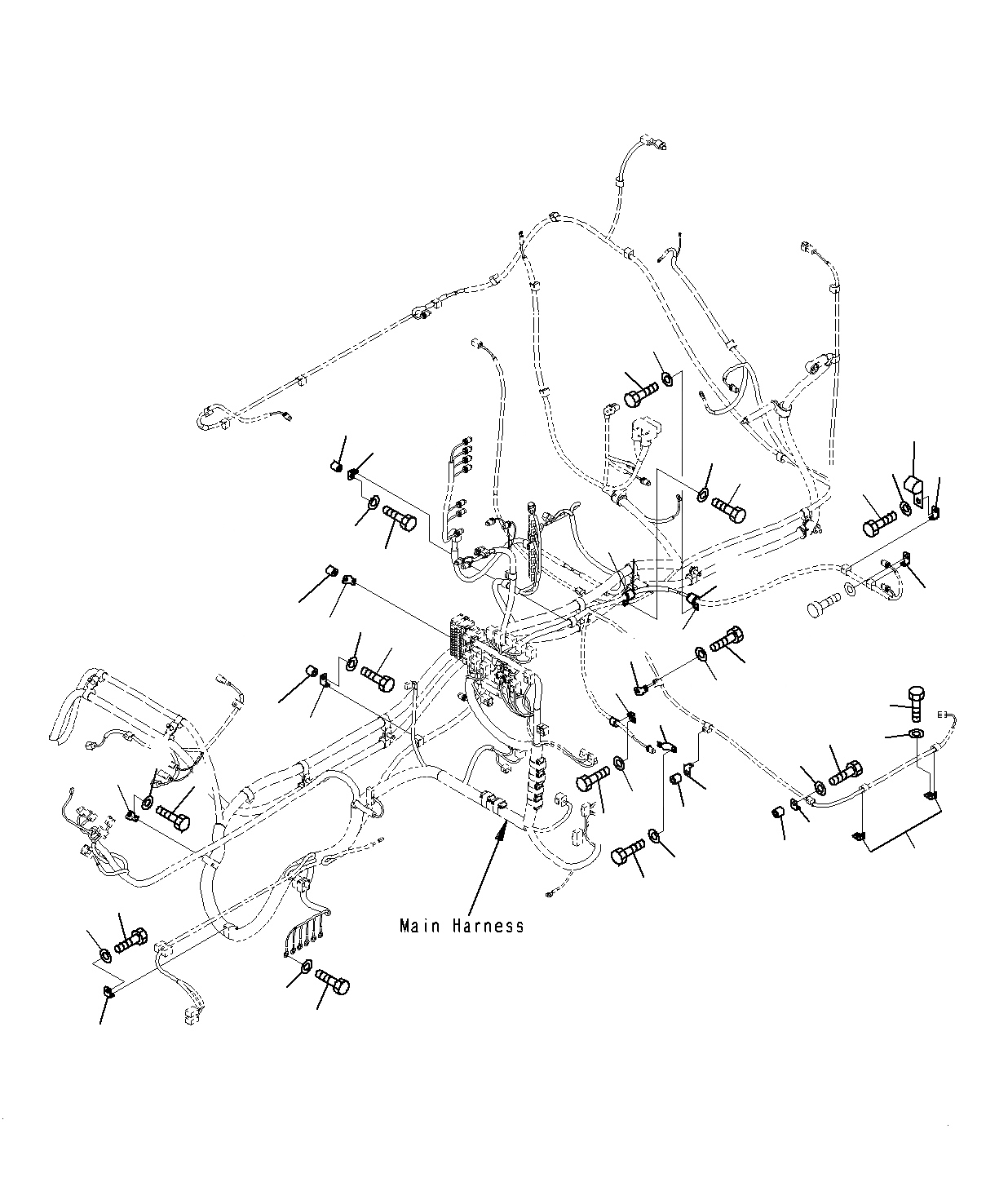 Main Harness