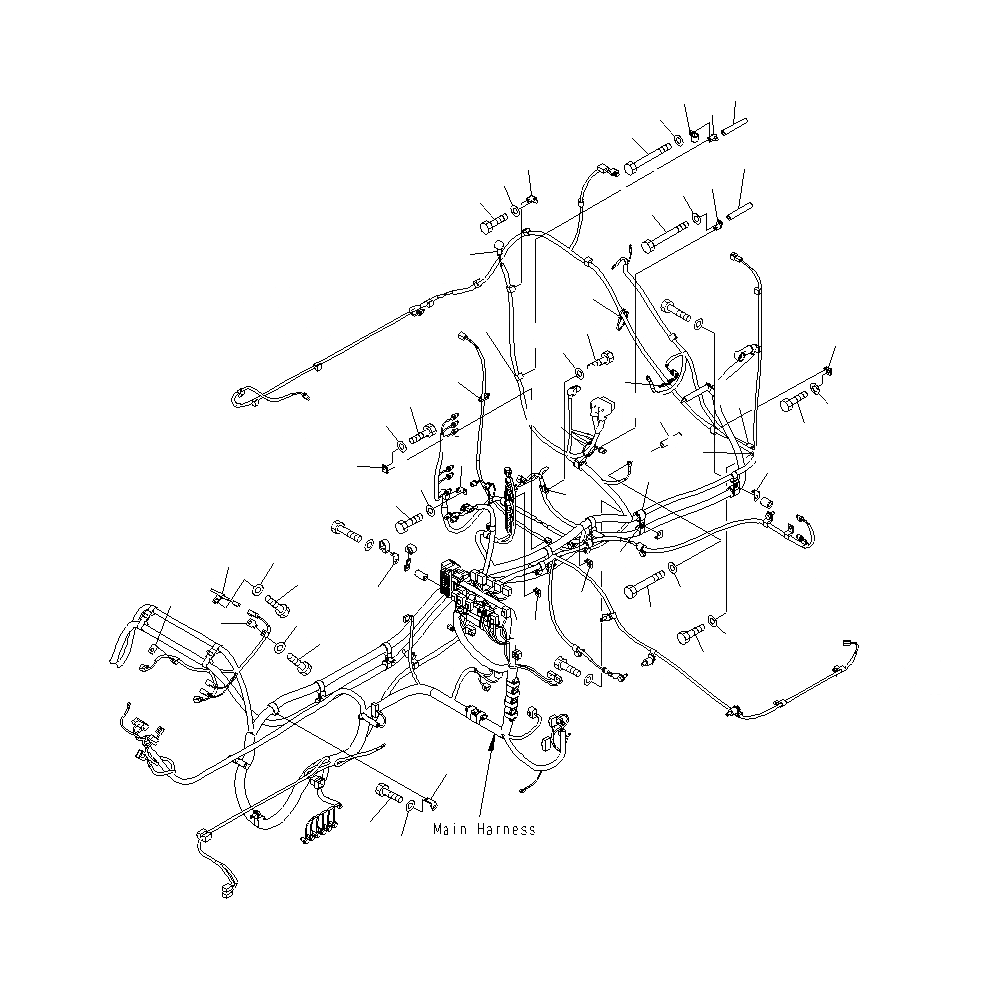 Main Harness