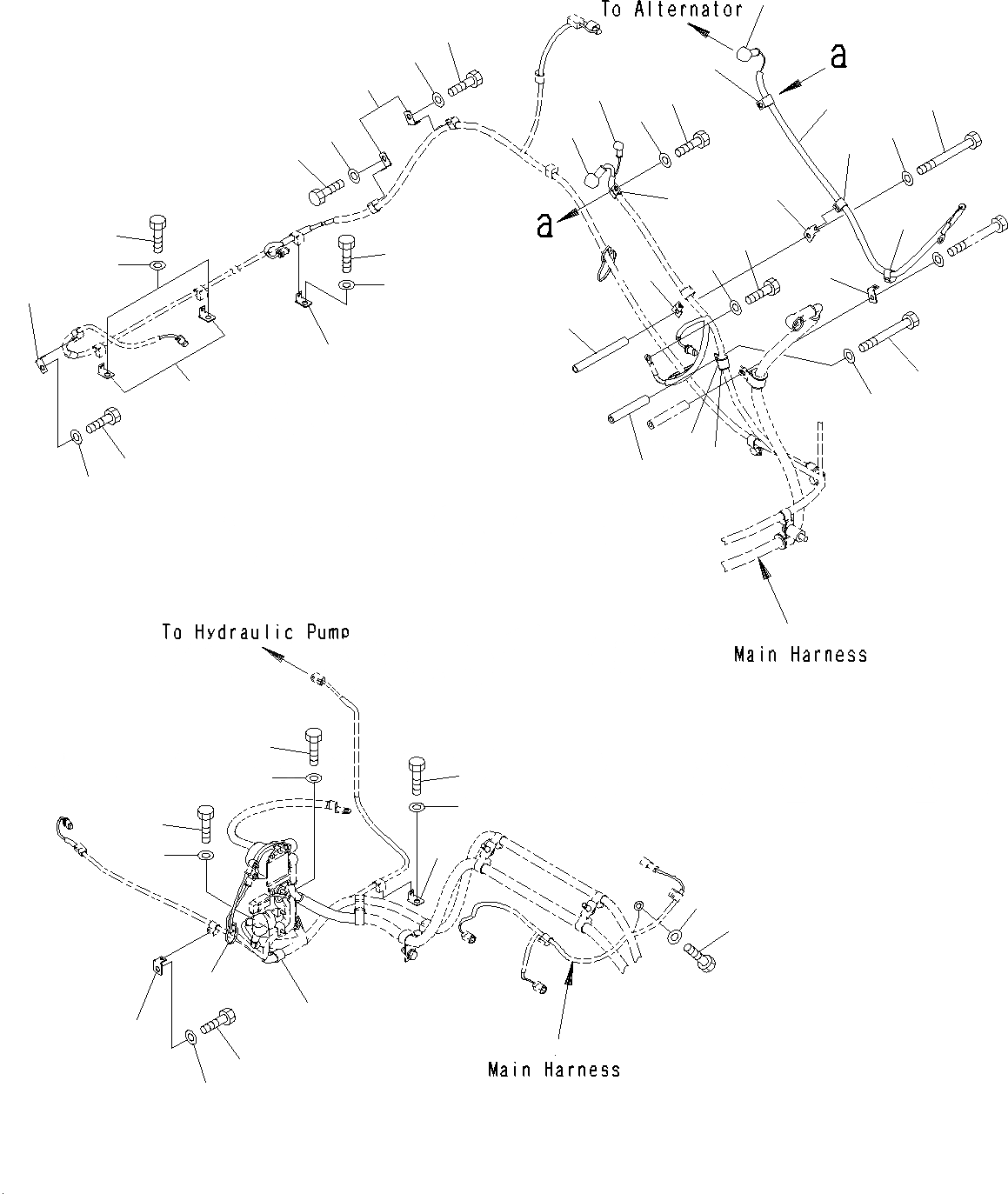 To Alternator

a

a

Main Harness

To Hydraulic Pump

Main Harness