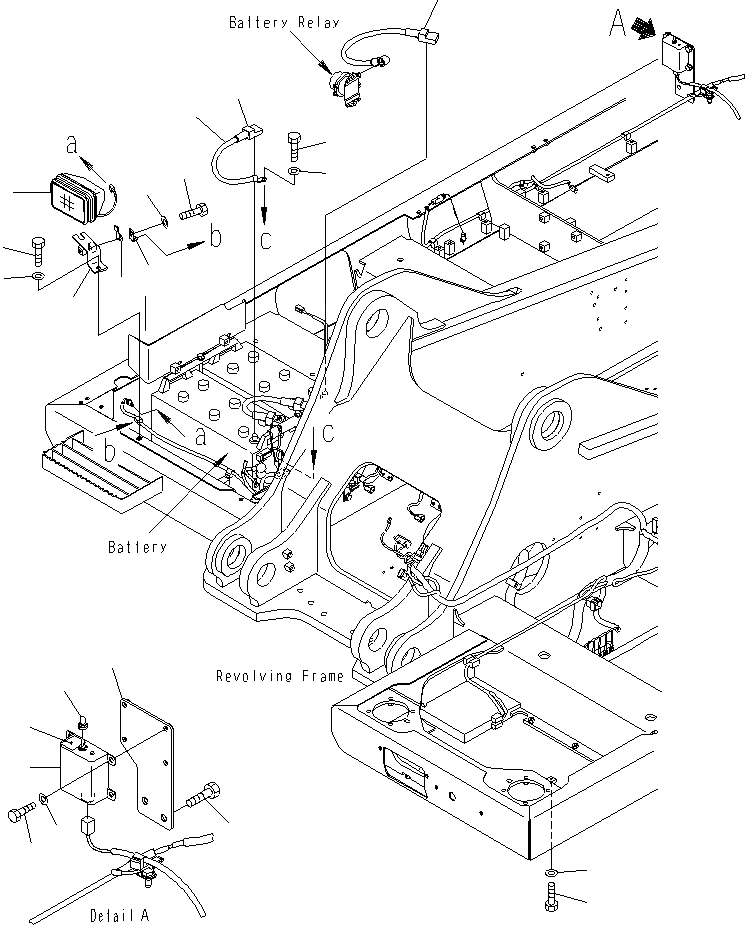 Battery Relay
A
a
b
c
a
b
c
Battery
Revolving Frame
Detail A