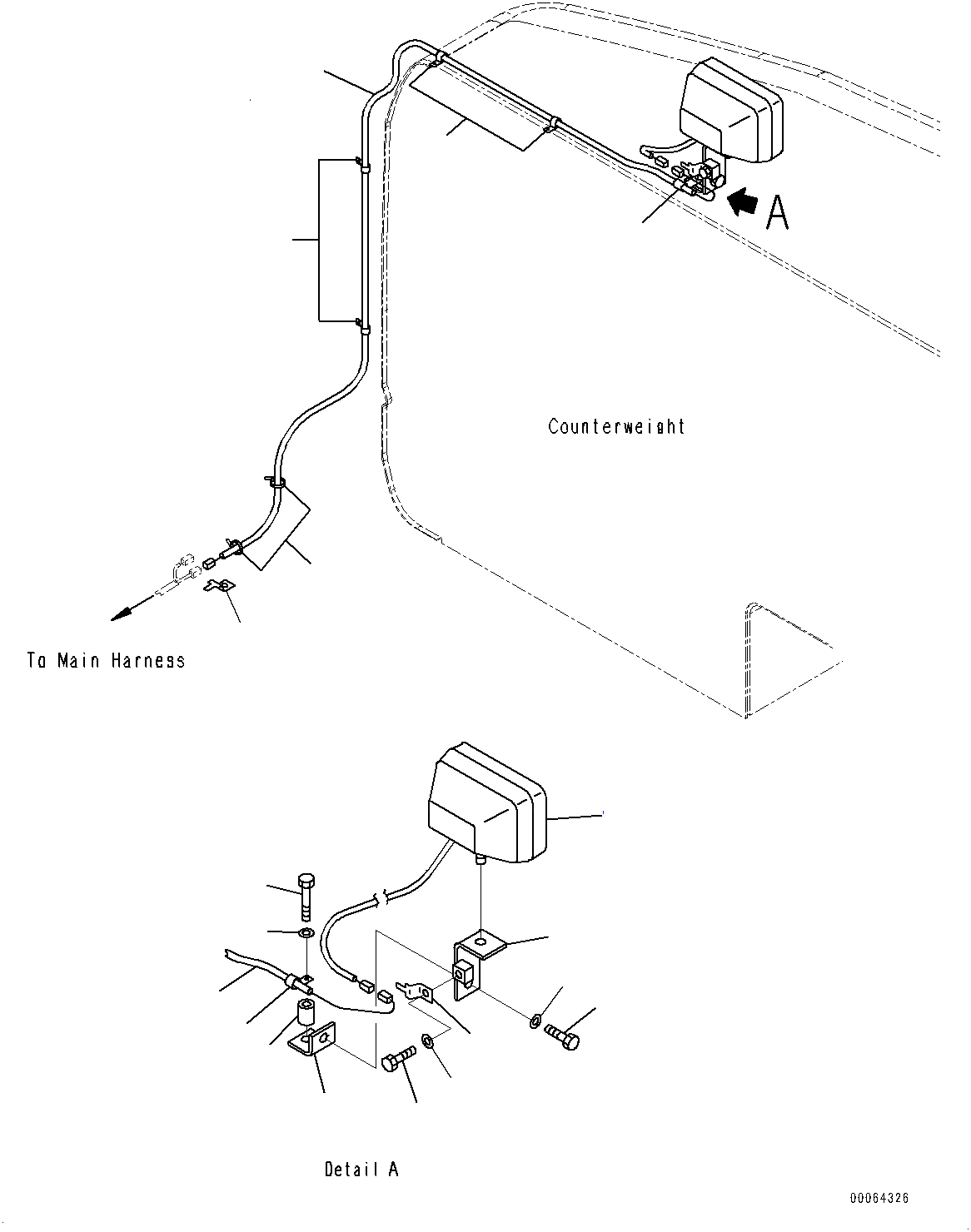 A

Counterweight

To Main Harness

Detail A

00064326