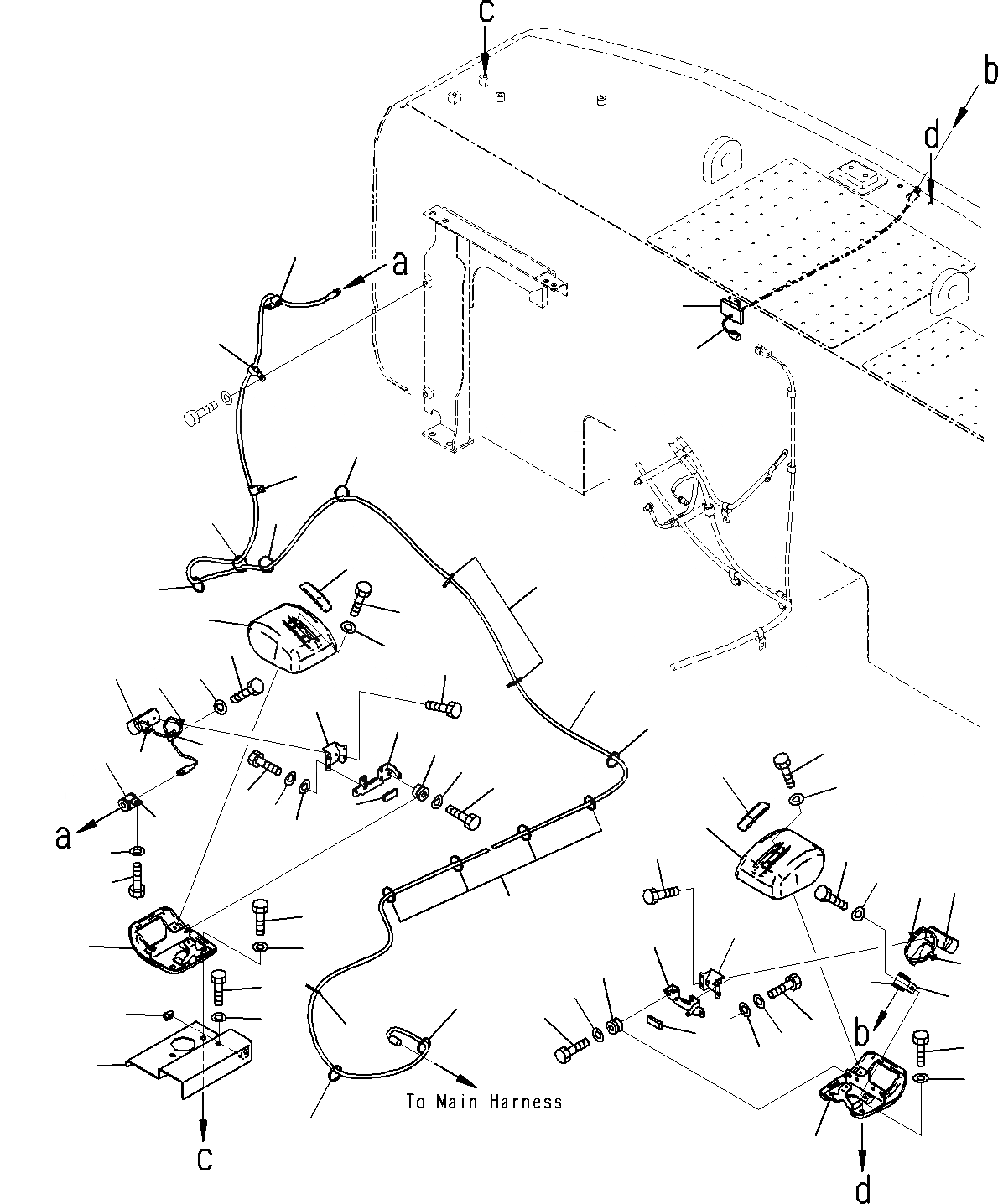 c
b
d
a
a
To Main Harness
b
c
d